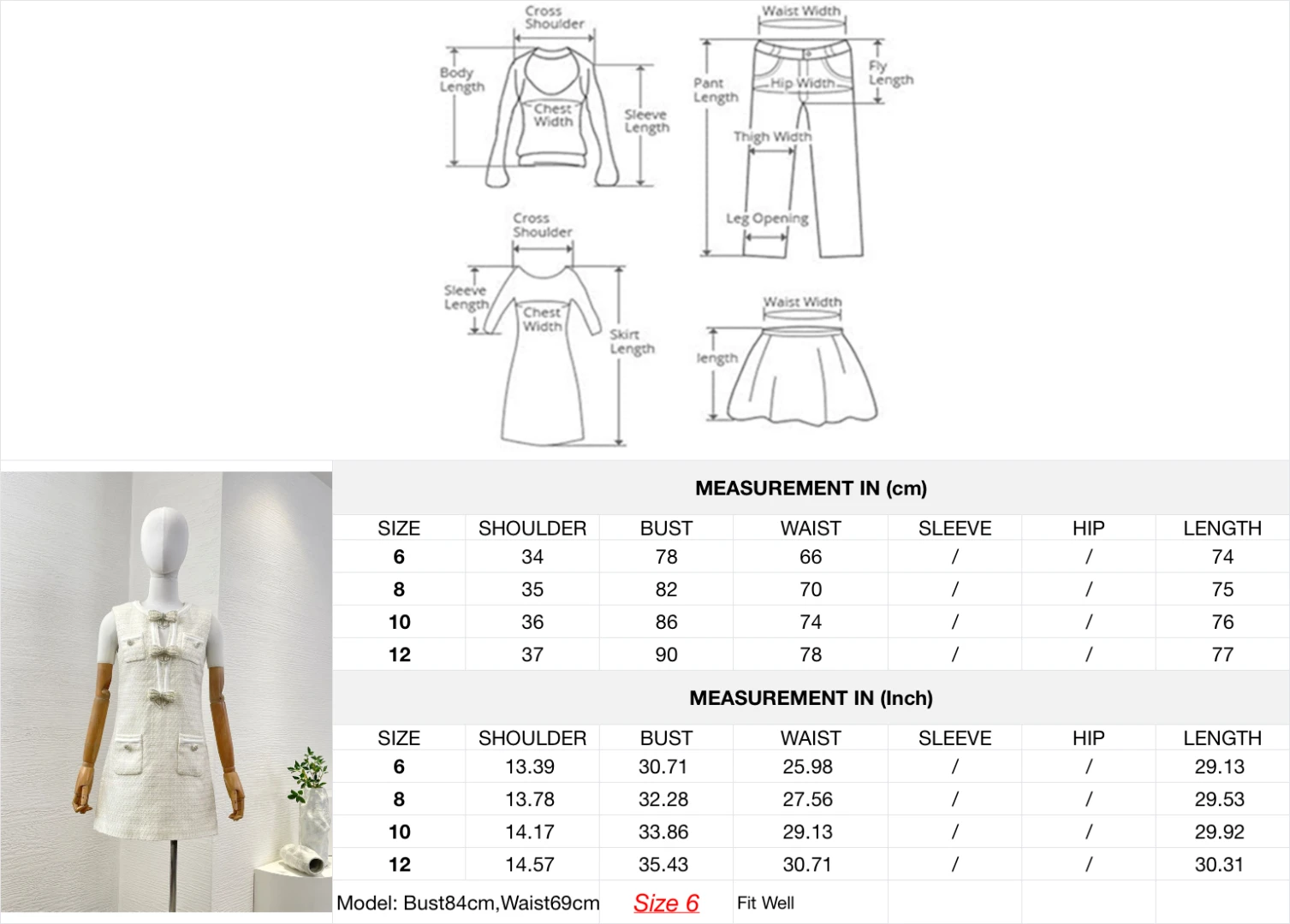 Cross Shoulder
Body Length
Chest Width
Sleeve Length

Waist Width
Pant Length
Hip Width
Fly Length
Thigh Width
Leg Opening

Cross Shoulder
Sleeve Length
Chest Width
Skirt Length

Waist Width
length

MEASUREMENT IN (cm)

| SIZE | SHOULDER | BUST | WAIST | SLEEVE | HIP | LENGTH |
|---|---|---|---|---|---|---|
| 6 | 34 | 78 | 66 | / | / | 74 |
| 8 | 35 | 82 | 70 | / | / | 75 |
| 10 | 36 | 86 | 74 | / | / | 76 |
| 12 | 37 | 90 | 78 | / | / | 77 |

MEASUREMENT IN (Inch)

| SIZE | SHOULDER | BUST | WAIST | SLEEVE | HIP | LENGTH |
|---|---|---|---|---|---|---|
| 6 | 13.39 | 30.71 | 25.98 | / | / | 29.13 |
| 8 | 13.78 | 32.28 | 27.56 | / | / | 29.53 |
| 10 | 14.17 | 33.86 | 29.13 | / | / | 29.92 |
| 12 | 14.57 | 35.43 | 30.71 | / | / | 30.31 |

Model: Bust84cm,Waist69cm Size 6 Fit Well