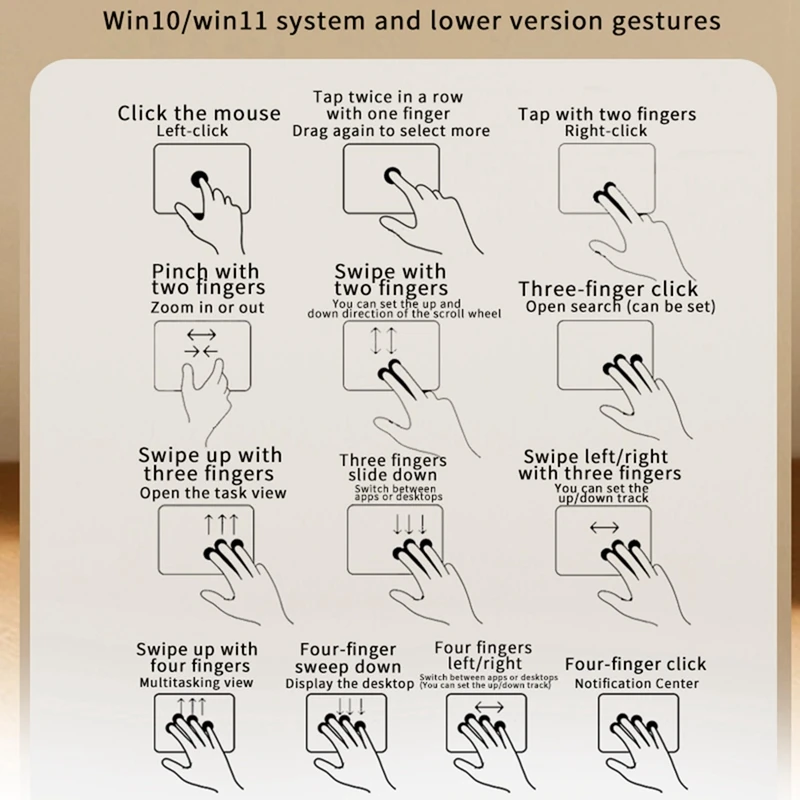 Win10/win11 system and lower version gestures

Click the mouse
Left-click

Tap twice in a row with one finger
Drag again to select more

Tap with two fingers
Right-click

Pinch with two fingers
Zoom in or out

Swipe with two fingers
You can set the up and down direction of the scroll wheel

Three-finger click
Open search (can be set)

Swipe up with three fingers
Open the task view

Three fingers slide down
Switch between apps or desktops

Swipe left/right with three fingers
You can set the up/down track

Swipe up with four fingers
Multitasking view

Four-finger sweep down
Display the desktop

Four fingers left/right
Switch between apps or desktops (You can set the up/down track)

Four-finger click
Notification Center