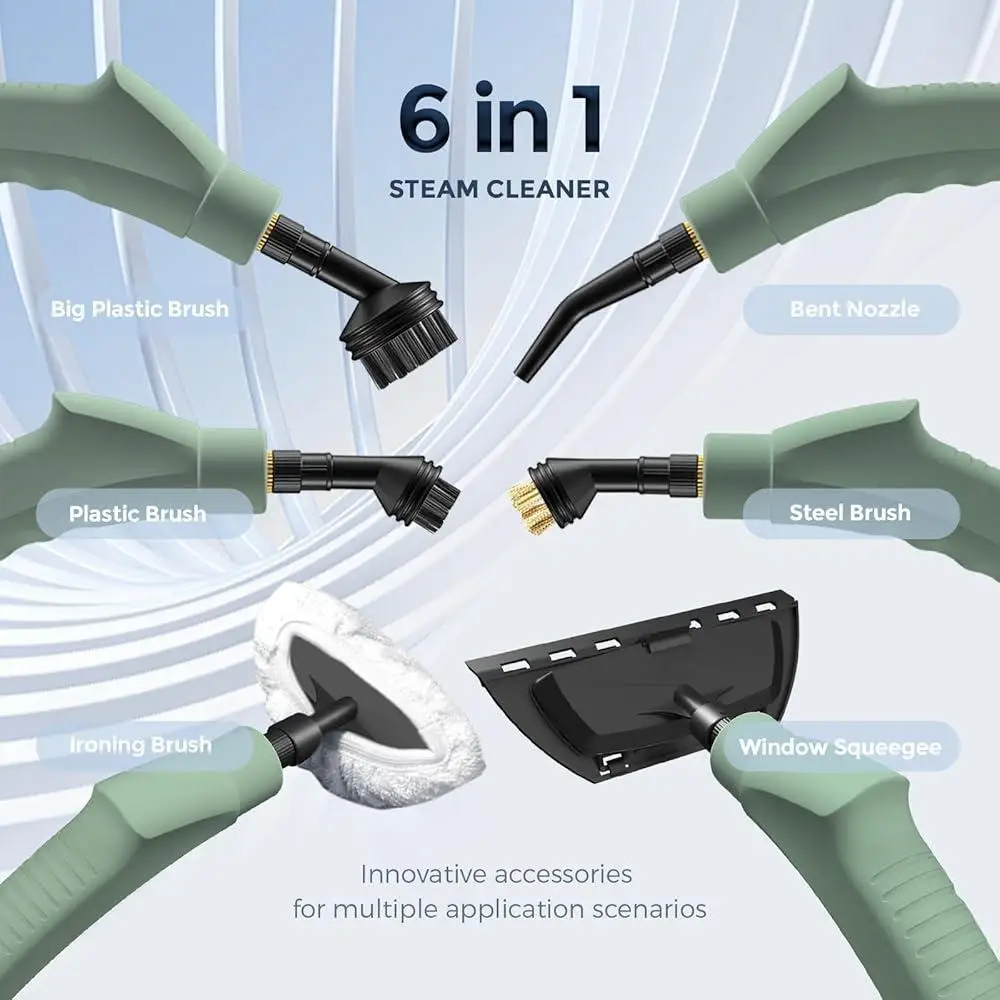 6 in 1
STEAM CLEANER

Big Plastic Brush

Bent Nozzle

Plastic Brush

Steel Brush

Ironing Brush

Window Squeegee

Innovative accessories
for multiple application scenarios