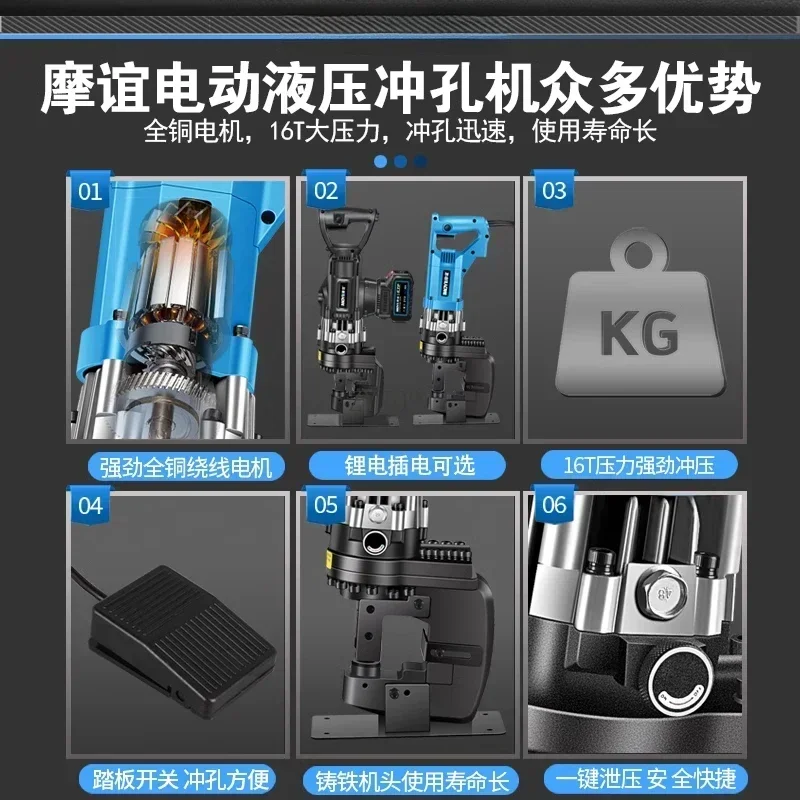 摩谊电动液压冲孔机众多优势
全铜电机，16T大压力，冲孔迅速，使用寿命长

01
强劲全铜绕线电机

02
锂电插电可选

03
KG
16T压力强劲冲压

04
踏板开关 冲孔方便

05
铸铁机头使用寿命长

06
一键泄压 安全快捷