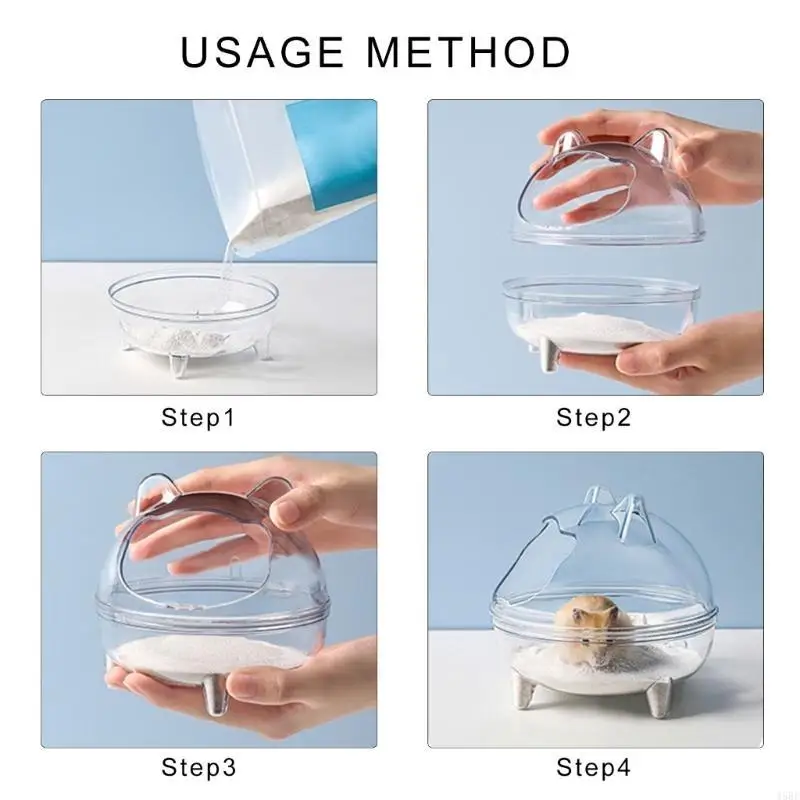 USAGE METHOD

Step1

Step2

Step3

Step4