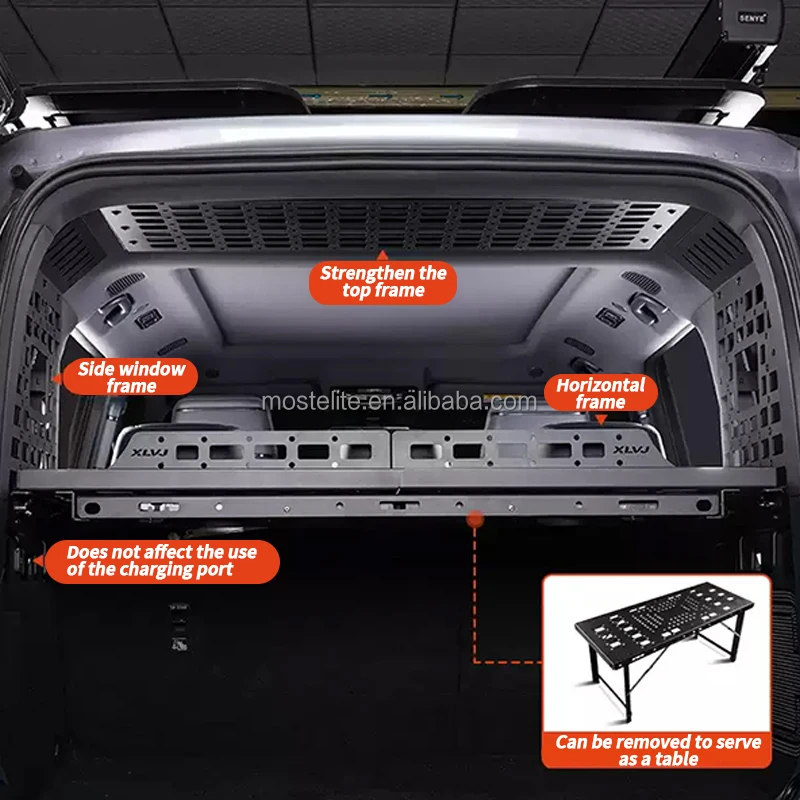 SENYE

Strengthen the top frame

Side window frame

Horizontal frame

mostelite.en.alibaba.com

XLVJ

XLVJ

Does not affect the use of the charging port

Can be removed to serve as a table