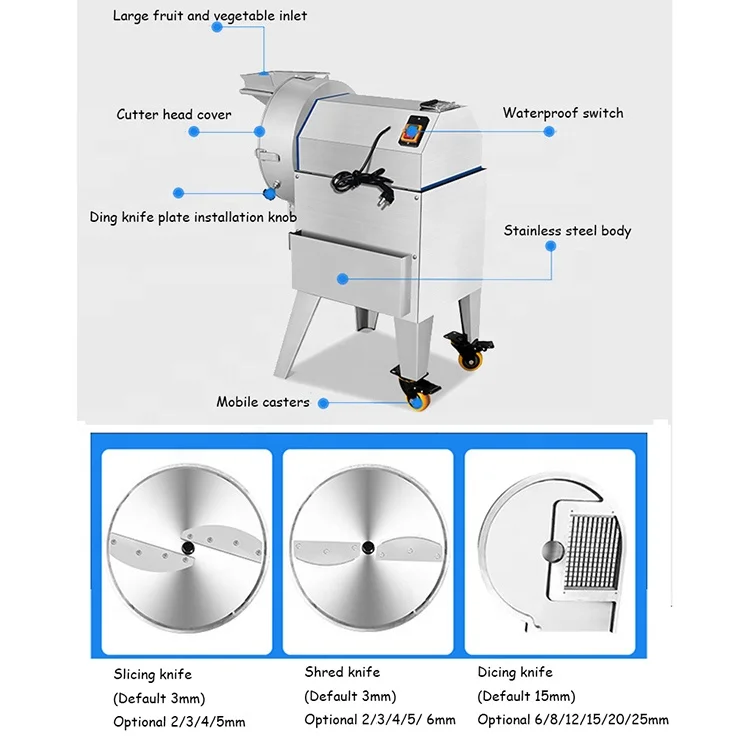 Large fruit and vegetable inlet

Cutter head cover

Waterproof switch

Ding knife plate installation knob

Stainless steel body

Mobile casters

Slicing knife
(Default 3mm)
Optional 2/3/4/5mm

Shred knife
(Default 3mm)
Optional 2/3/4/5/ 6mm

Dicing knife
(Default 15mm)
Optional 6/8/12/15/20/25mm