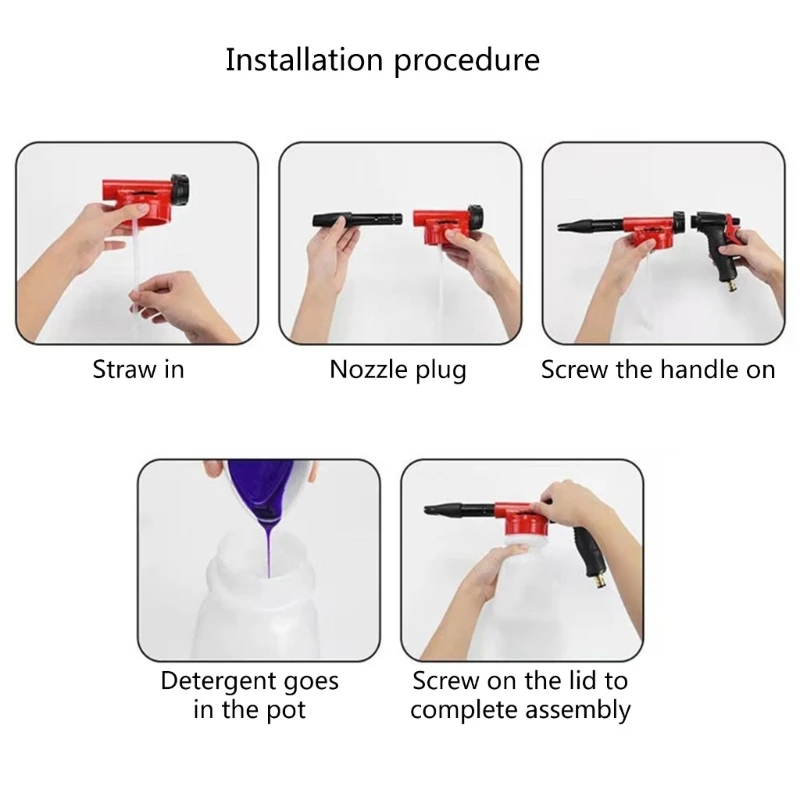 Installation procedure

Straw in

Nozzle plug

Screw the handle on

Detergent goes in the pot

Screw on the lid to complete assembly