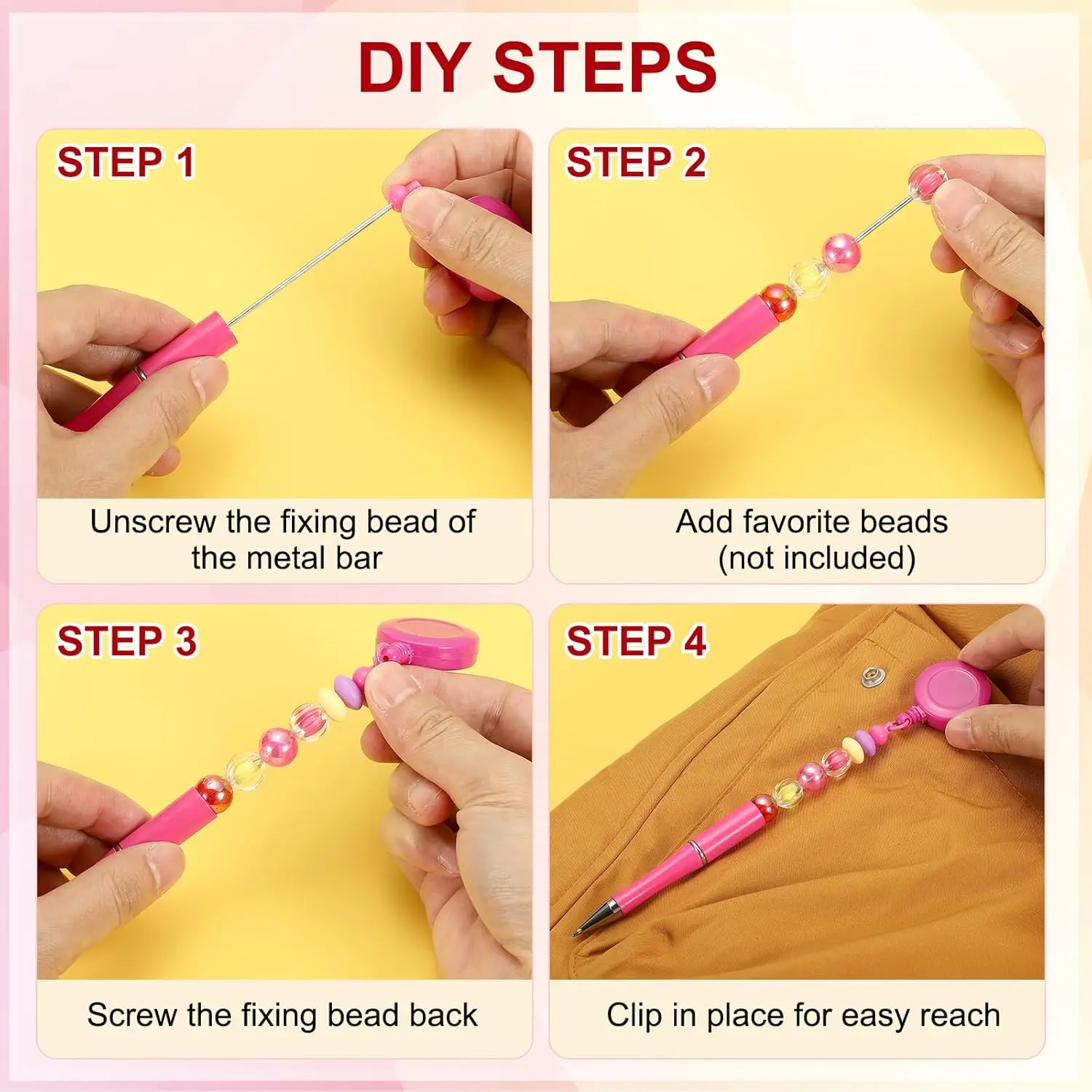 DIY STEPS

STEP 1

Unscrew the fixing bead of the metal bar

STEP 2

Add favorite beads (not included)

STEP 3

Screw the fixing bead back

STEP 4

Clip in place for easy reach