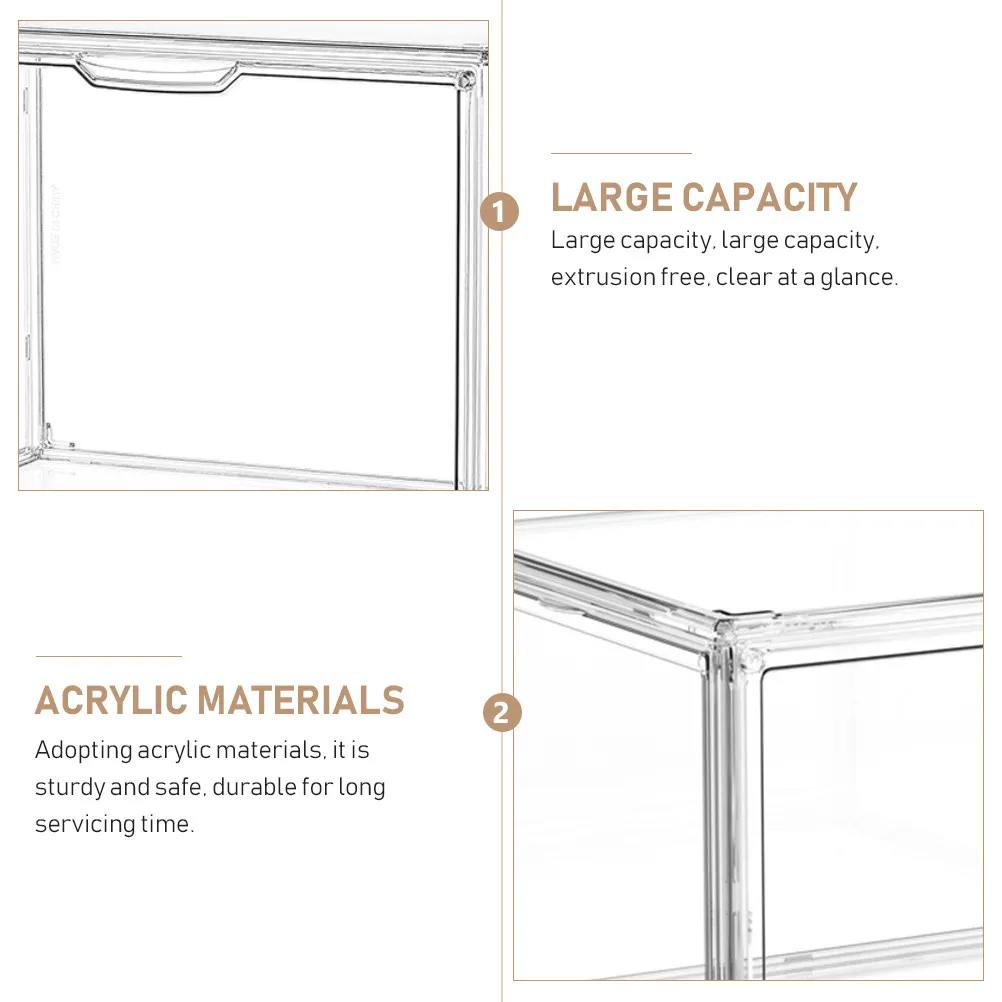 1

LARGE CAPACITY

Large capacity, large capacity, extrusion free, clear at a glance.

ACRYLIC MATERIALS

Adopting acrylic materials, it is sturdy and safe, durable for long servicing time.

2