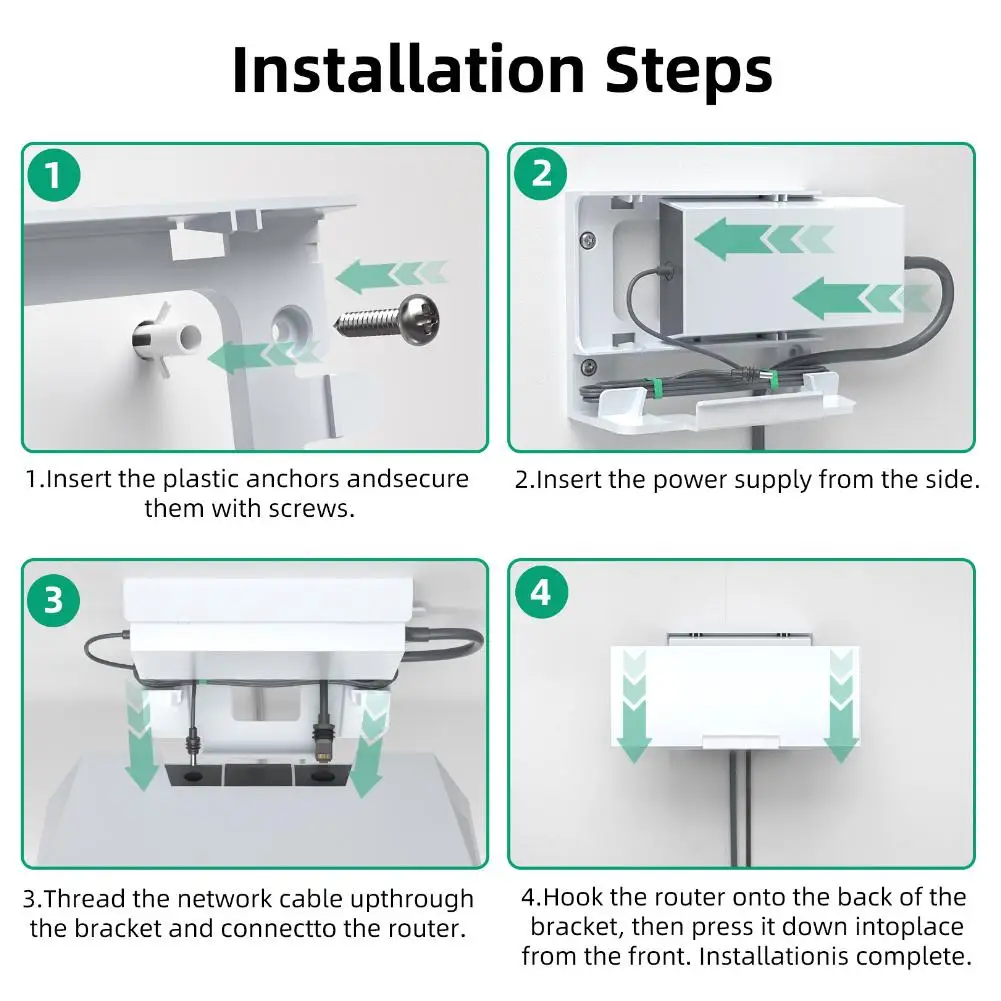 Installation Steps

1

1.Insert the plastic anchors andsecure them with screws.

2

2.Insert the power supply from the side.

3

3.Thread the network cable upthrough the bracket and connectto the router.

4

4.Hook the router onto the back of the bracket, then press it down intoplace from the front. Installationis complete.