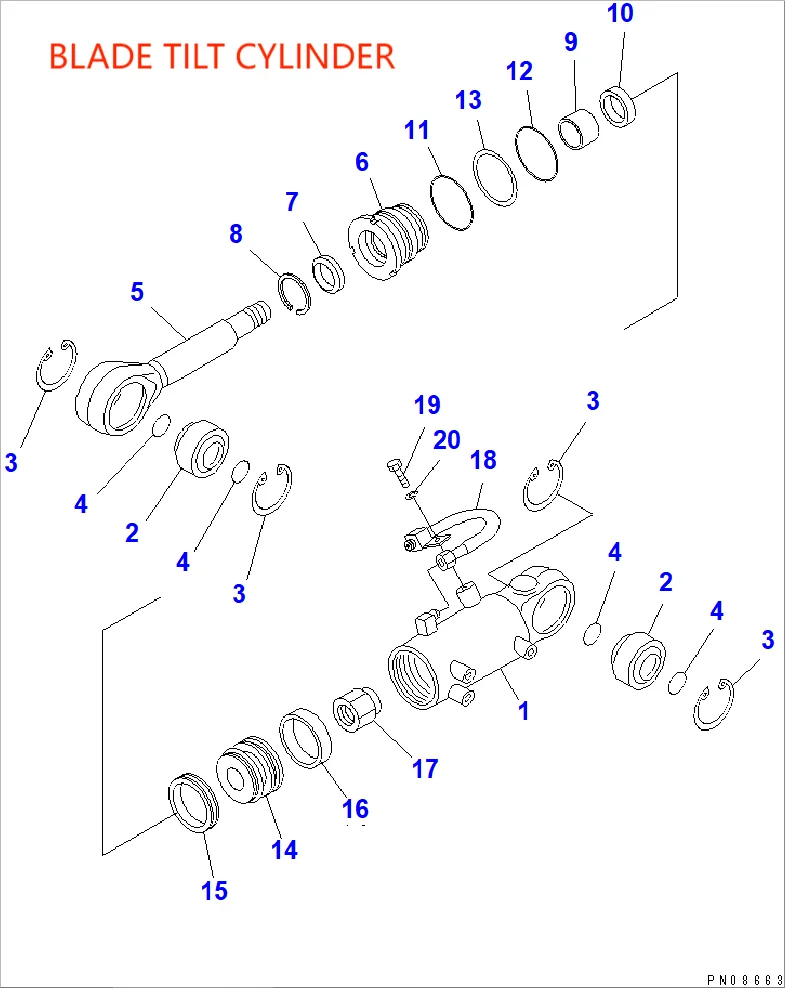 BLADE TILT CYLINDER

10
9
12
13
11
6
7
8
5
3
4
2
4
3
19
20
18
3
4
2
4
3
1
17
16
14
15

PN08663