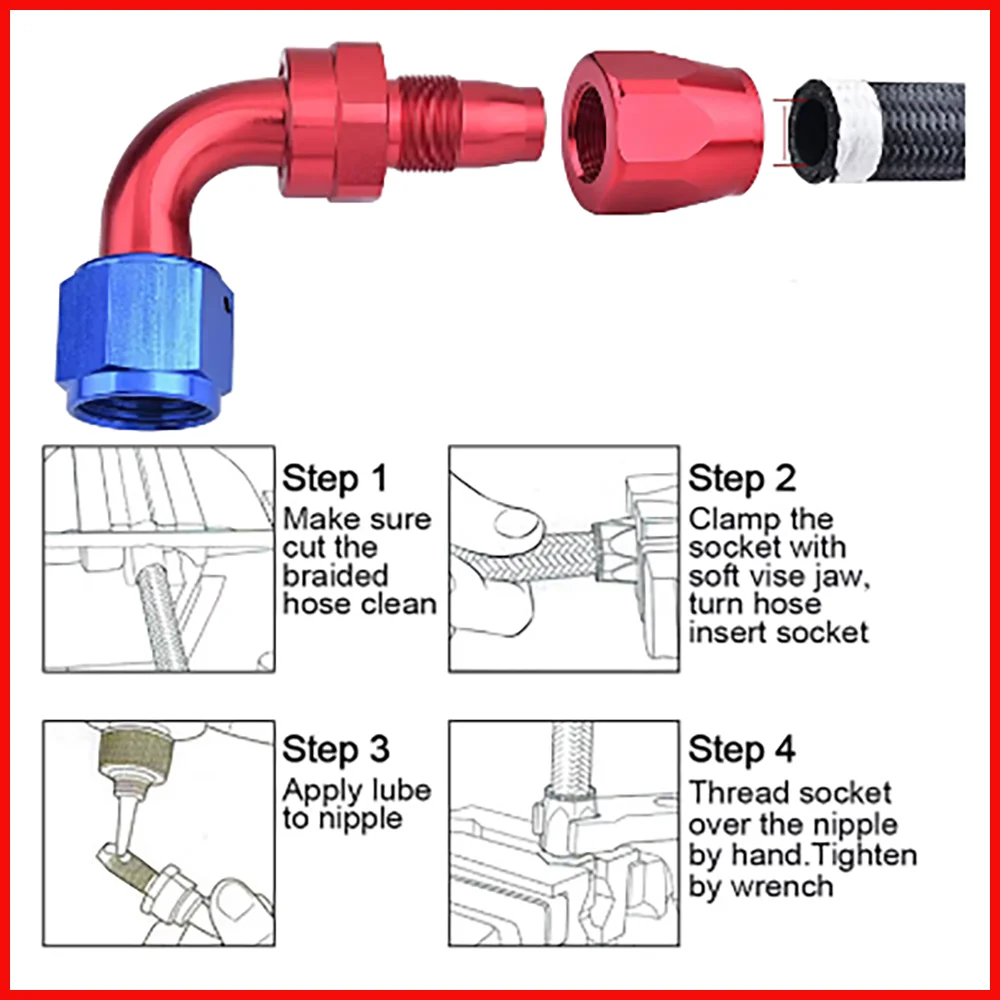 Step 1
Make sure cut the braided hose clean

Step 2
Clamp the socket with soft vise jaw, turn hose insert socket

Step 3
Apply lube to nipple

Step 4
Thread socket over the nipple by hand.Tighten by wrench