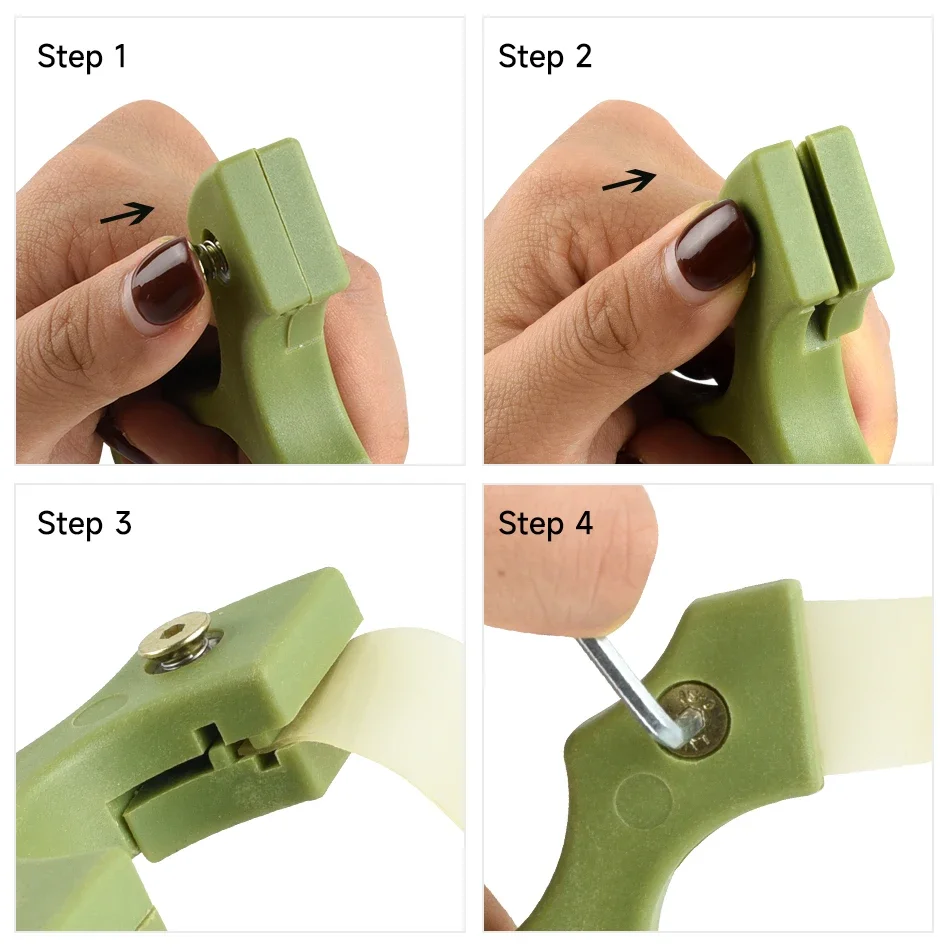 Step 1

Step 2

Step 3

Step 4