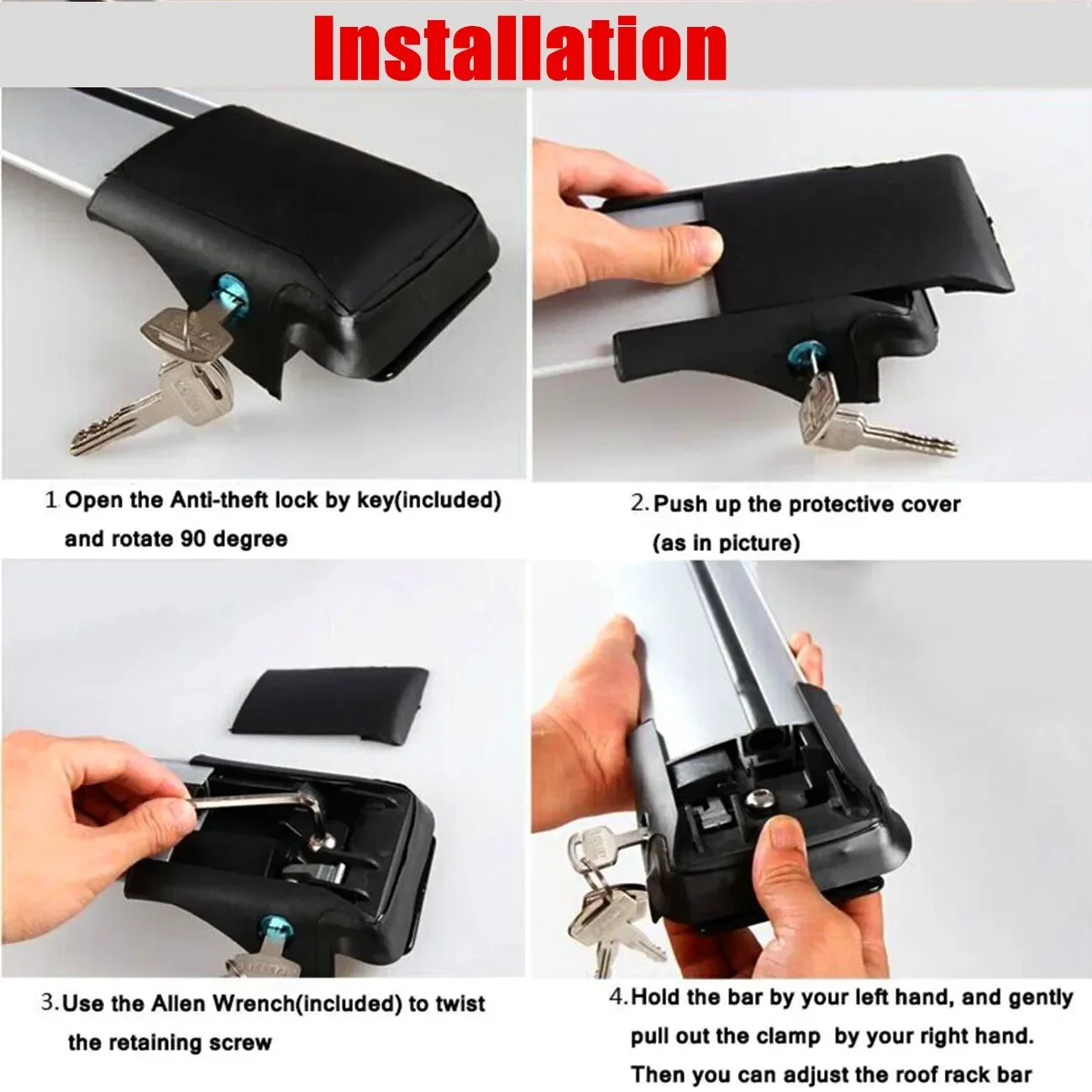 Installation

1 Open the Anti-theft lock by key(included) and rotate 90 degree

2. Push up the protective cover (as in picture)

3. Use the Allen Wrench(included) to twist the retaining screw

4. Hold the bar by your left hand, and gently pull out the clamp by your right hand. Then you can adjust the roof rack bar