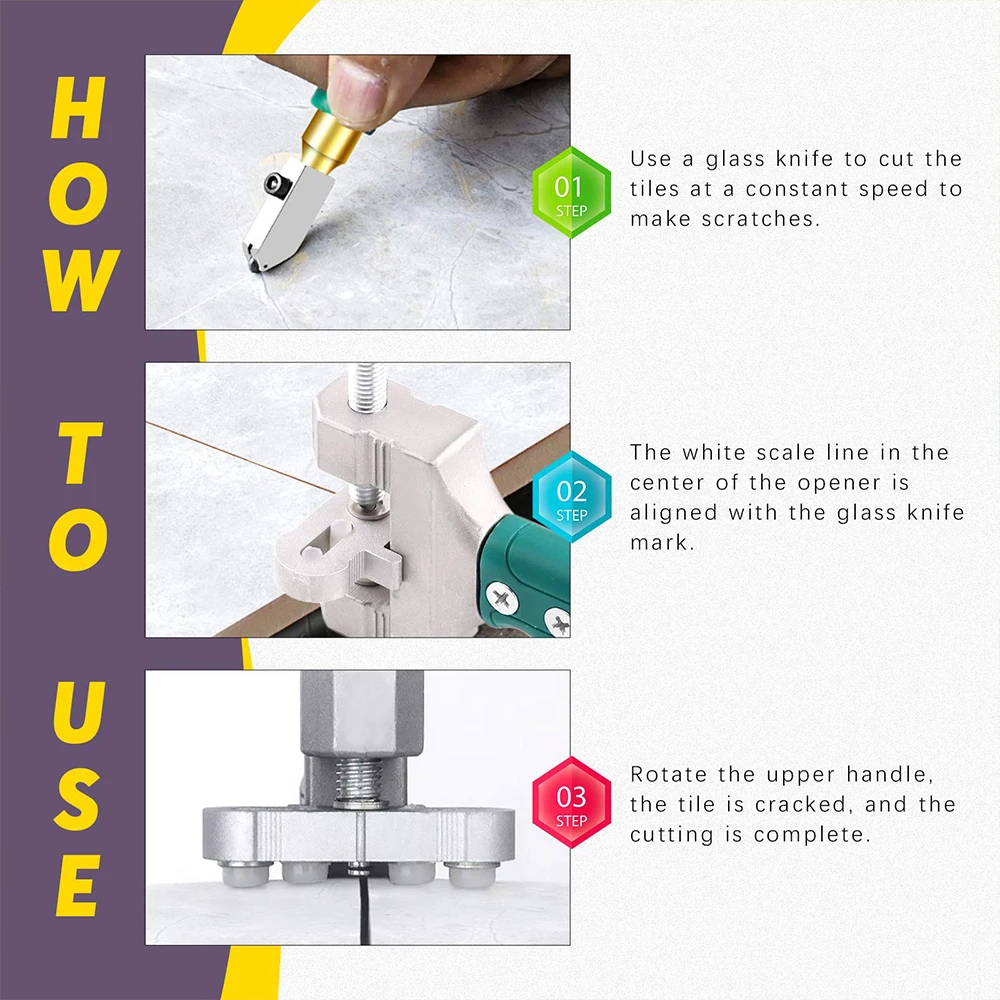 HOW TO USE

01
STEP

Use a glass knife to cut the tiles at a constant speed to make scratches.

02
STEP

The white scale line in the center of the opener is aligned with the glass knife mark.

03
STEP

Rotate the upper handle, the tile is cracked, and the cutting is complete.