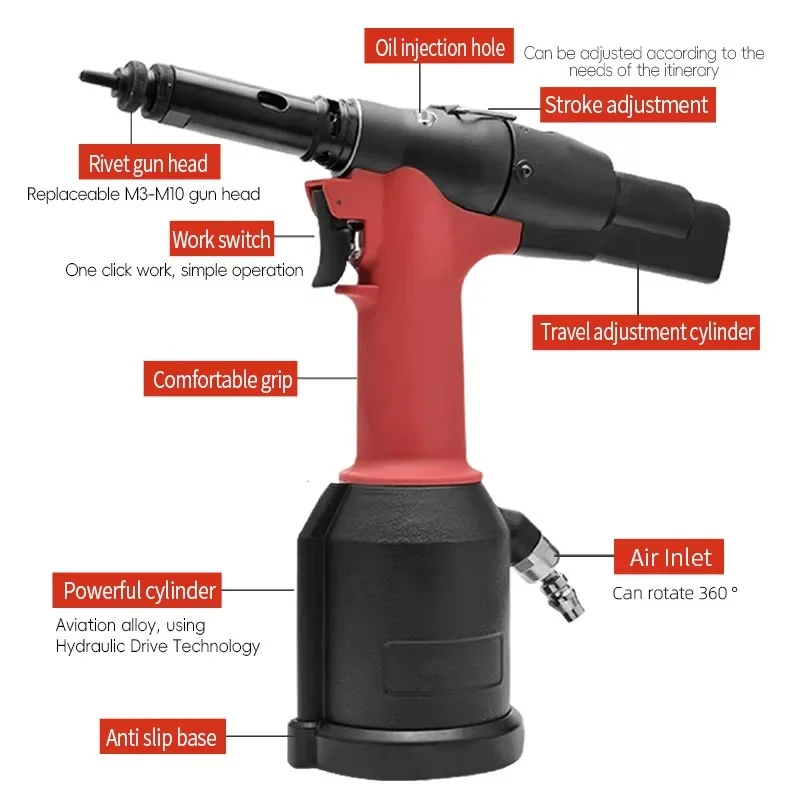 Oil injection hole

Can be adjusted according to the needs of the itinerary

Stroke adjustment

Rivet gun head

Replaceable M3-M10 gun head

Work switch

One click work, simple operation

Travel adjustment cylinder

Comfortable grip

Air Inlet

Can rotate 360 °

Powerful cylinder

Aviation alloy, using Hydraulic Drive Technology

Anti slip base