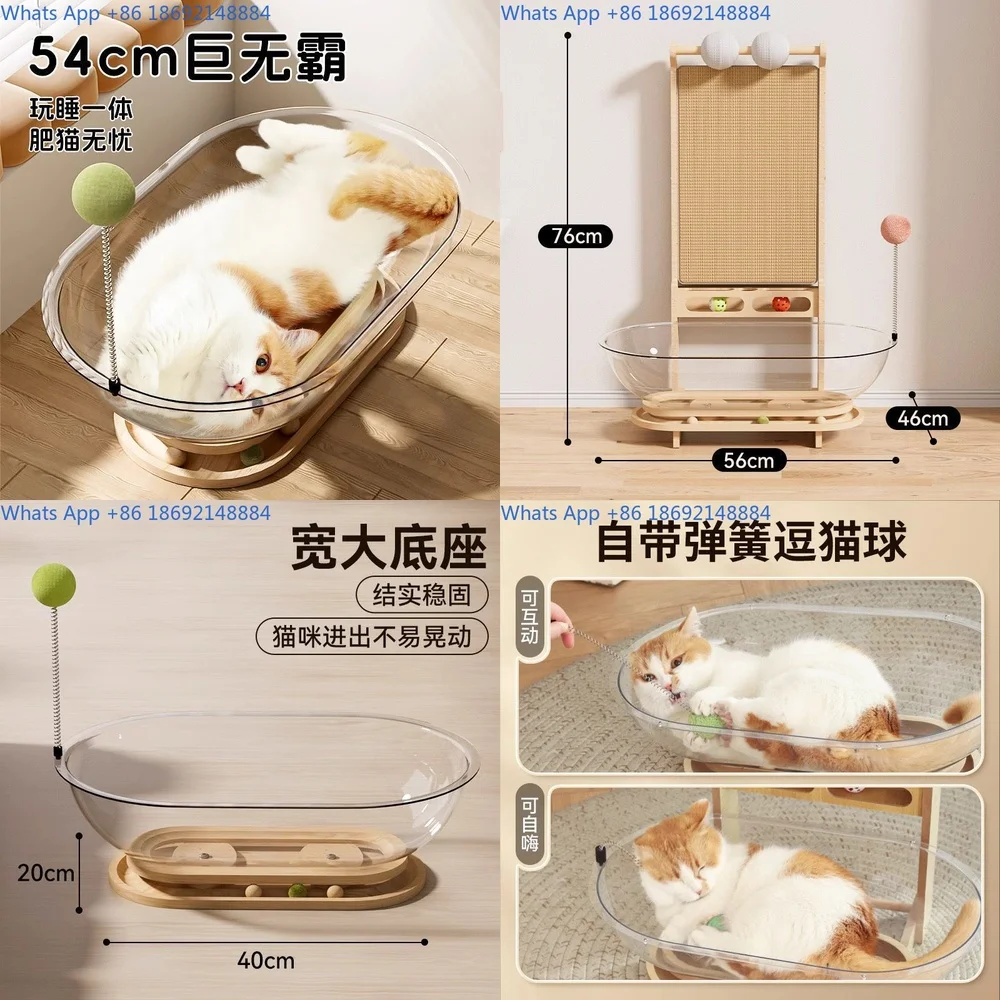 Whats App +86 18692148884

54cm巨无霸

玩睡一体
肥猫无忧

Whats App +86 18692148884

76cm

46cm

56cm

Whats App +86 18692148884

宽大底座

结实稳固

猫咪进出不易晃动

20cm

40cm

Whats App +86 18692148884

自带弹簧逗猫球

可互动

可自嗨