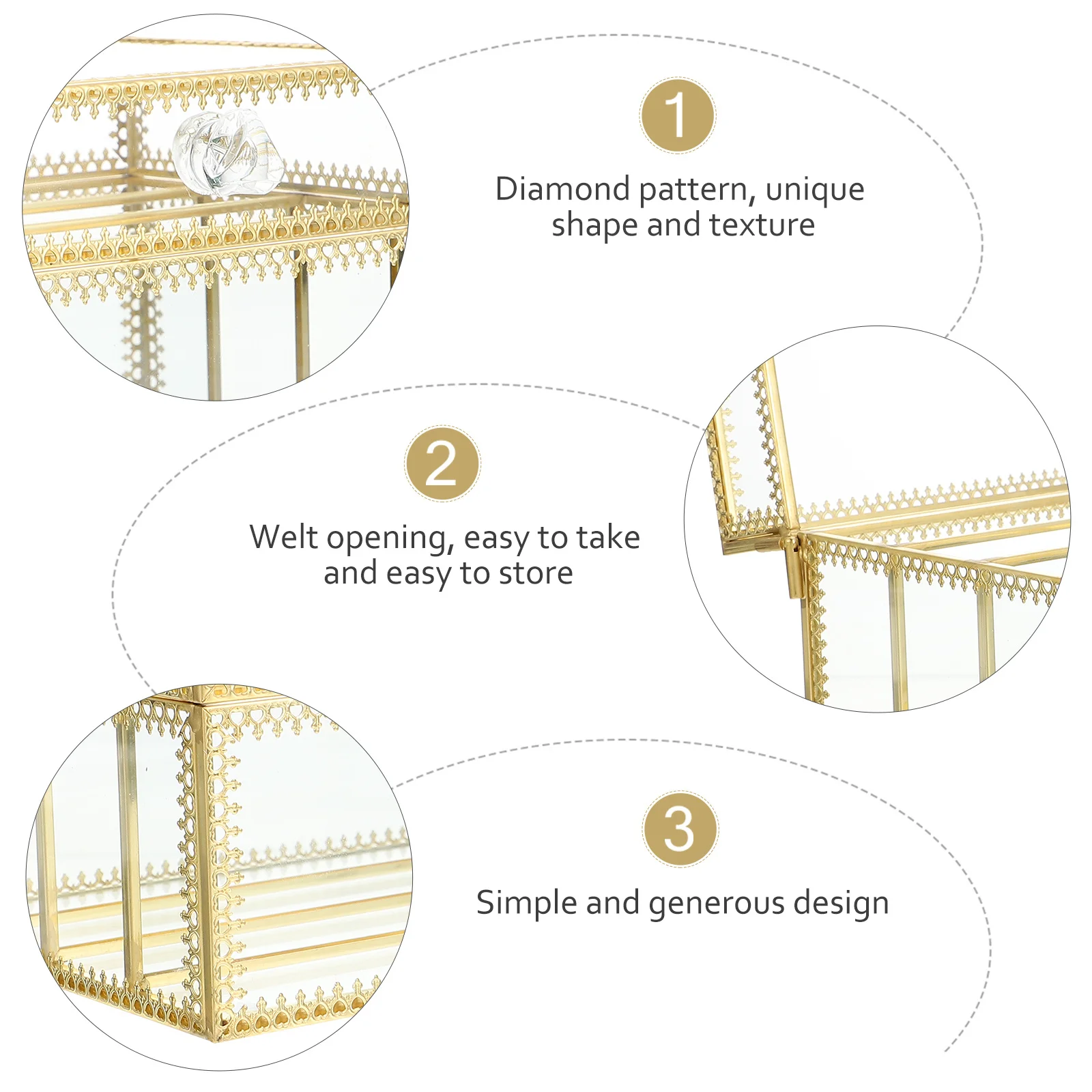 1

Diamond pattern, unique shape and texture

2

Welt opening, easy to take and easy to store

3

Simple and generous design