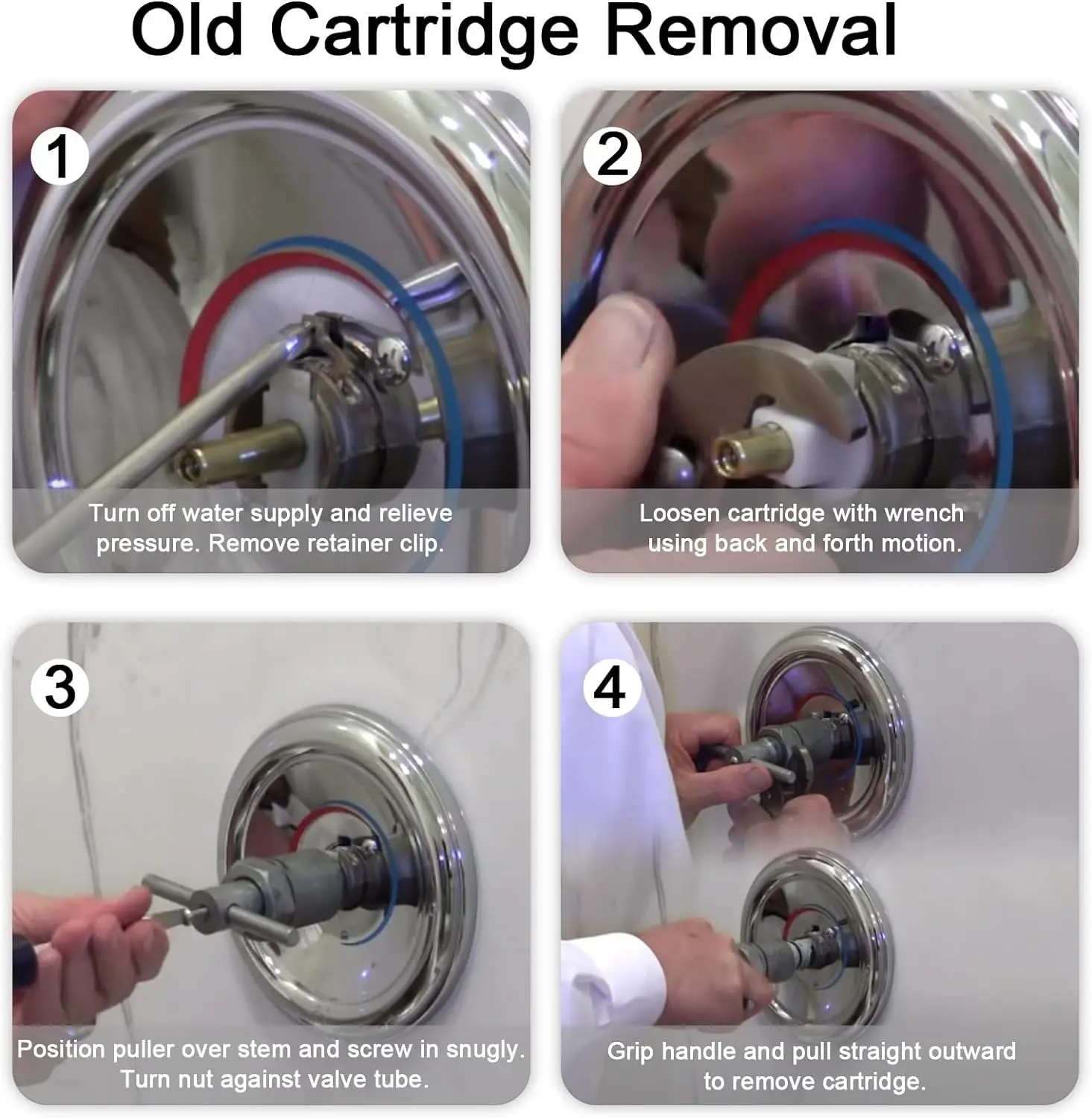 Old Cartridge Removal

1

Turn off water supply and relieve pressure. Remove retainer clip.

2

Loosen cartridge with wrench using back and forth motion.

3

Position puller over stem and screw in snugly. Turn nut against valve tube.

4

Grip handle and pull straight outward to remove cartridge.