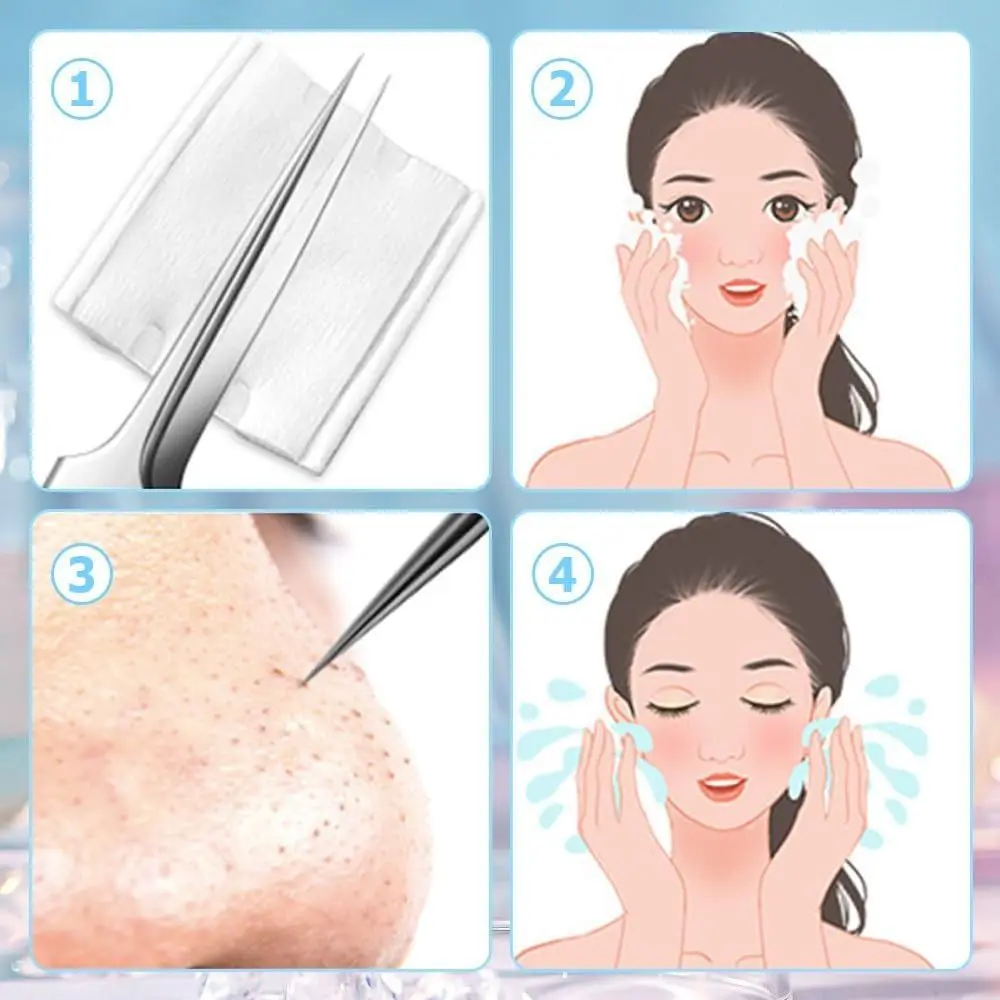 1

2

3

4