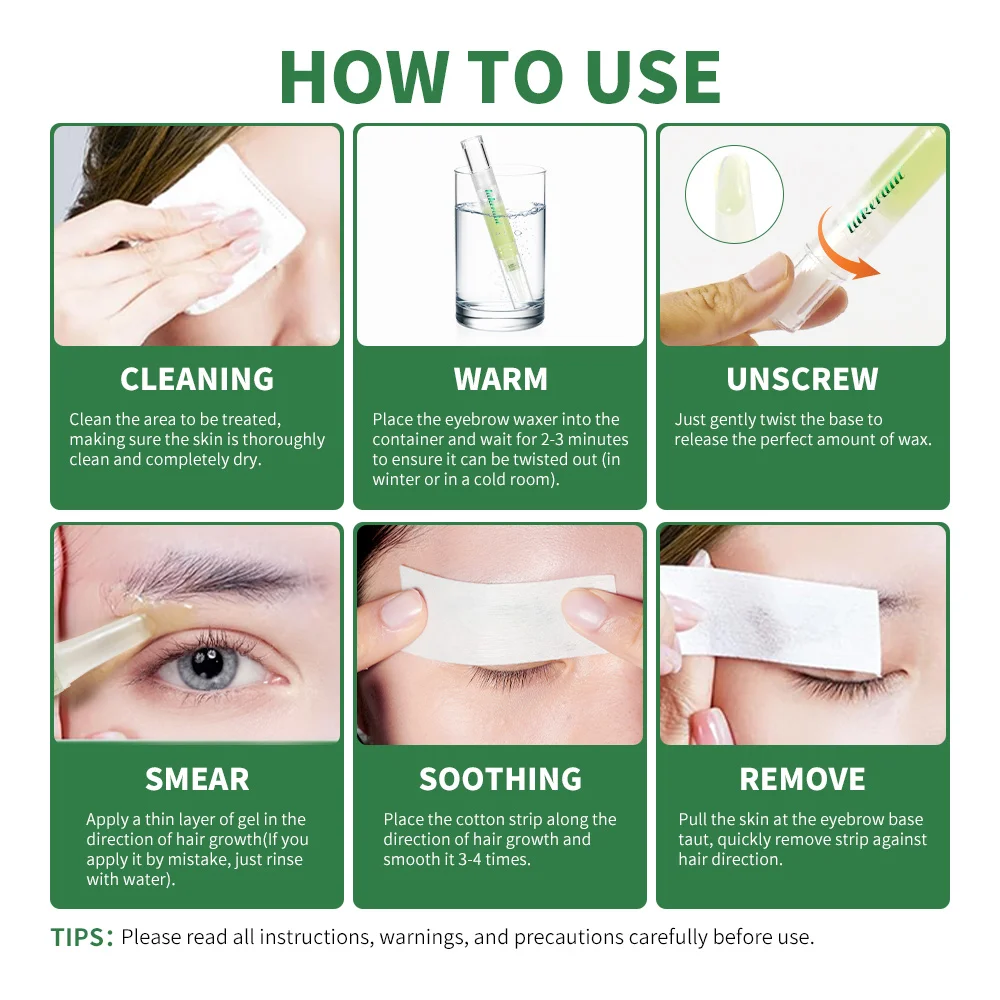 HOW TO USE

CLEANING

Clean the area to be treated, making sure the skin is thoroughly clean and completely dry.

WARM

Place the eyebrow waxer into the container and wait for 2-3 minutes to ensure it can be twisted out (in winter or in a cold room).

UNSCREW

Just gently twist the base to release the perfect amount of wax.

SMEAR

Apply a thin layer of gel in the direction of hair growth(If you apply it by mistake, just rinse with water).

SOOTHING

Place the cotton strip along the direction of hair growth and smooth it 3-4 times.

REMOVE

Pull the skin at the eyebrow base taut, quickly remove strip against hair direction.

TIPS: Please read all instructions, warnings, and precautions carefully before use.