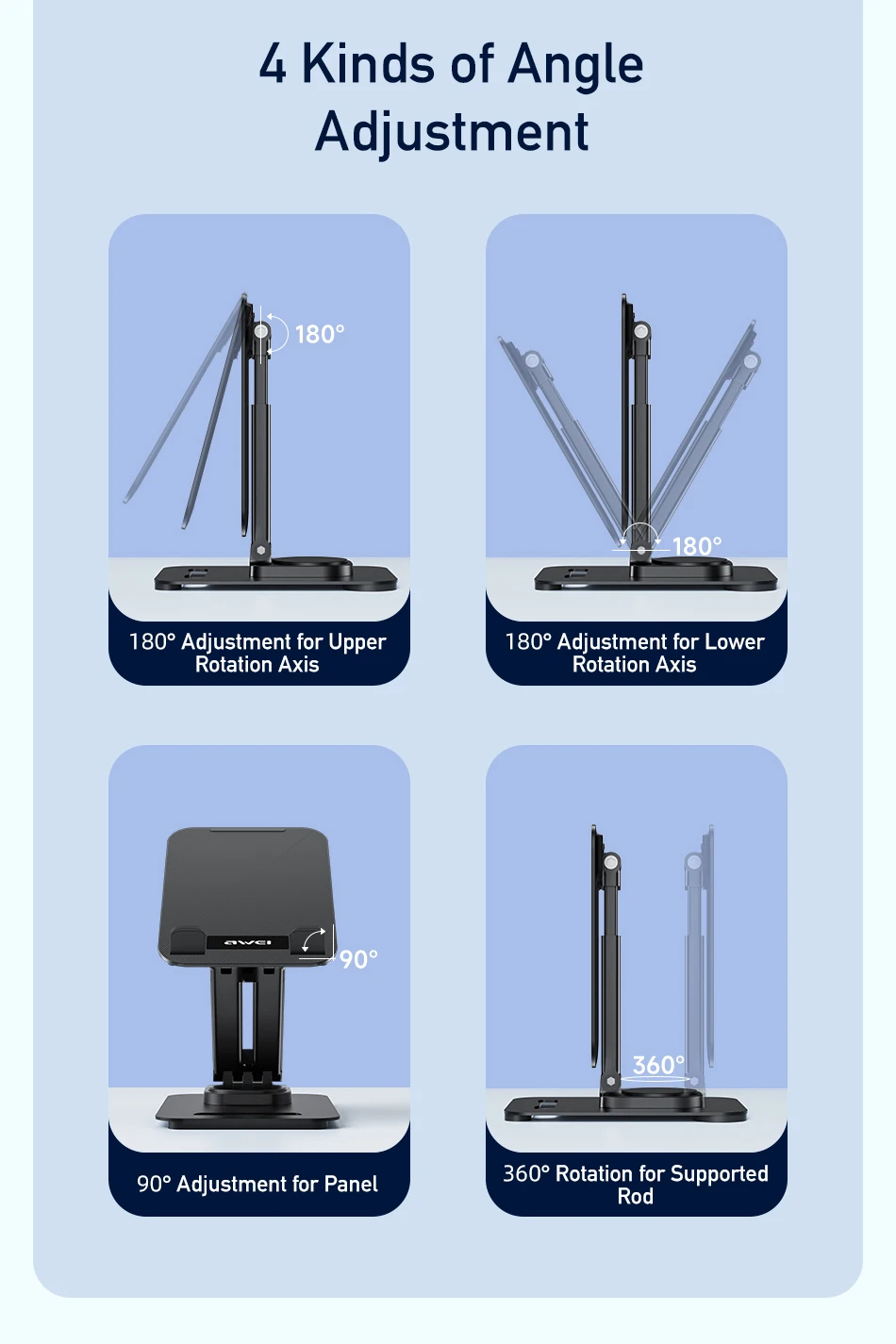 4 Kinds of Angle Adjustment

180°

180° Adjustment for Upper Rotation Axis

180°

180° Adjustment for Lower Rotation Axis

awei

90°

90° Adjustment for Panel

360°

360° Rotation for Supported Rod