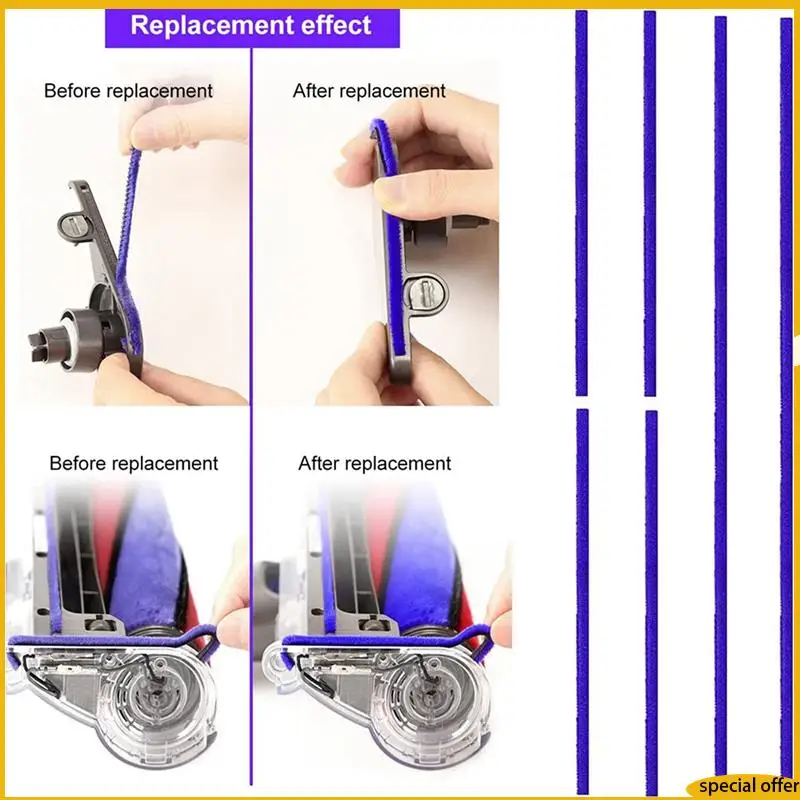 Replacement effect

Before replacement

After replacement

Before replacement

After replacement

special offer