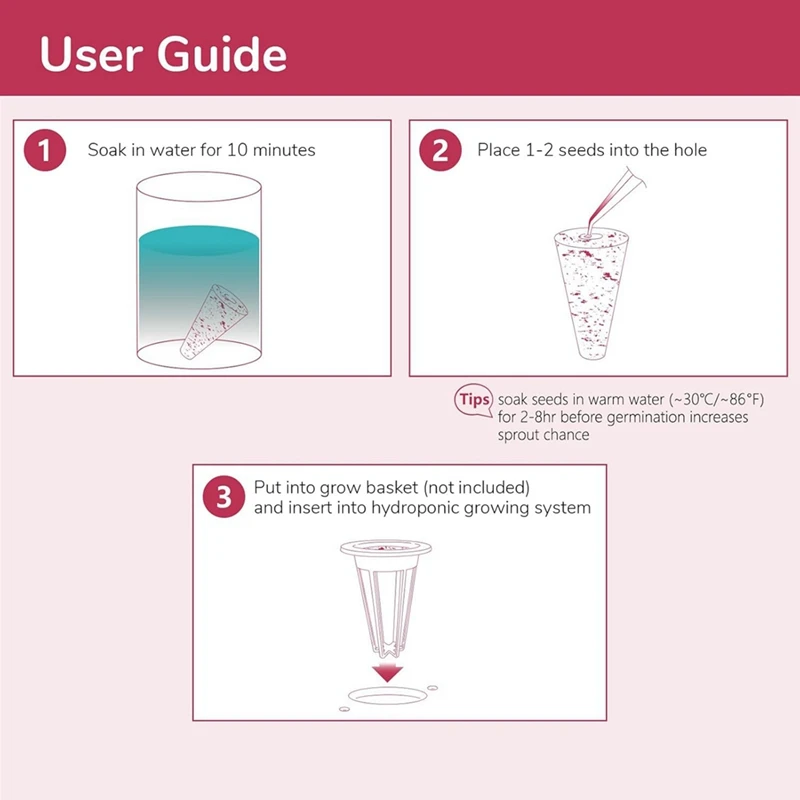 User Guide

1 Soak in water for 10 minutes

2 Place 1-2 seeds into the hole

Tips soak seeds in warm water (~30°C/~86°F) for 2-8hr before germination increases sprout chance

3 Put into grow basket (not included) and insert into hydroponic growing system