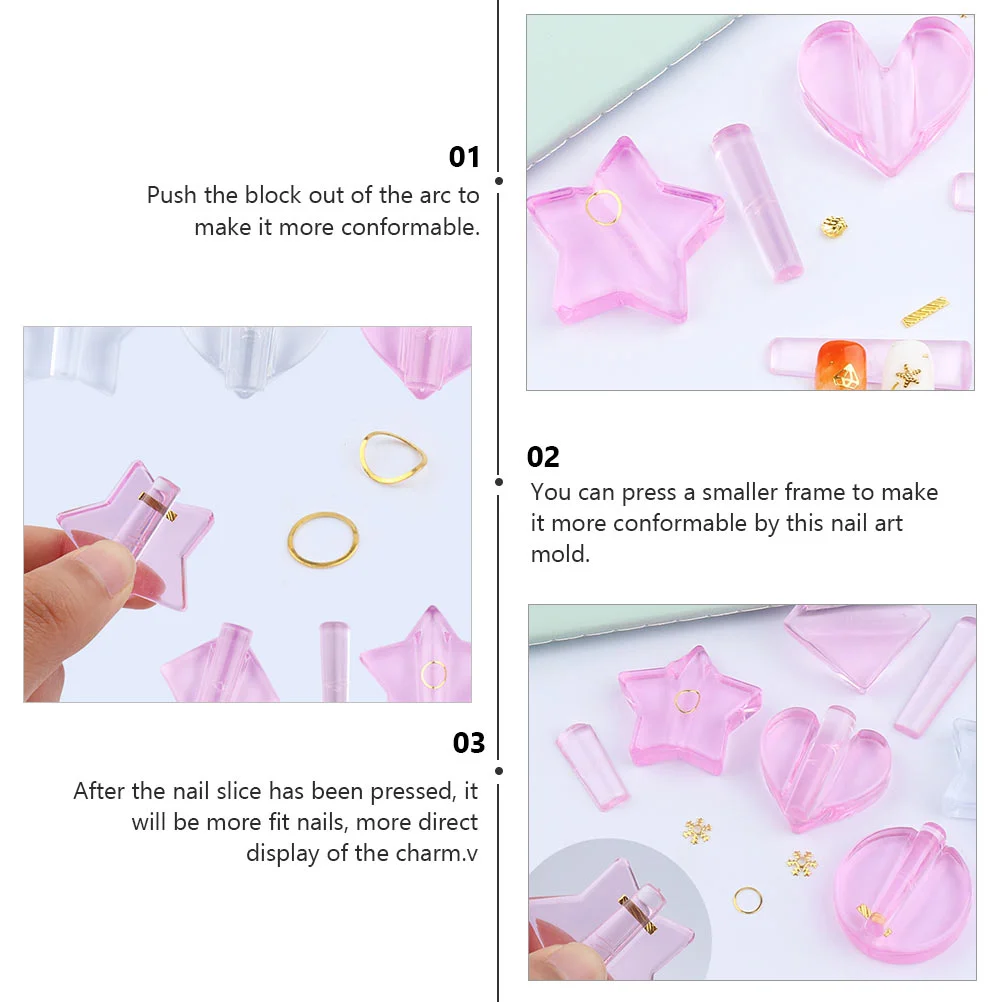 01
Push the block out of the arc to make it more conformable.

02
You can press a smaller frame to make it more conformable by this nail art mold.

03
After the nail slice has been pressed, it will be more fit nails, more direct display of the charm.v