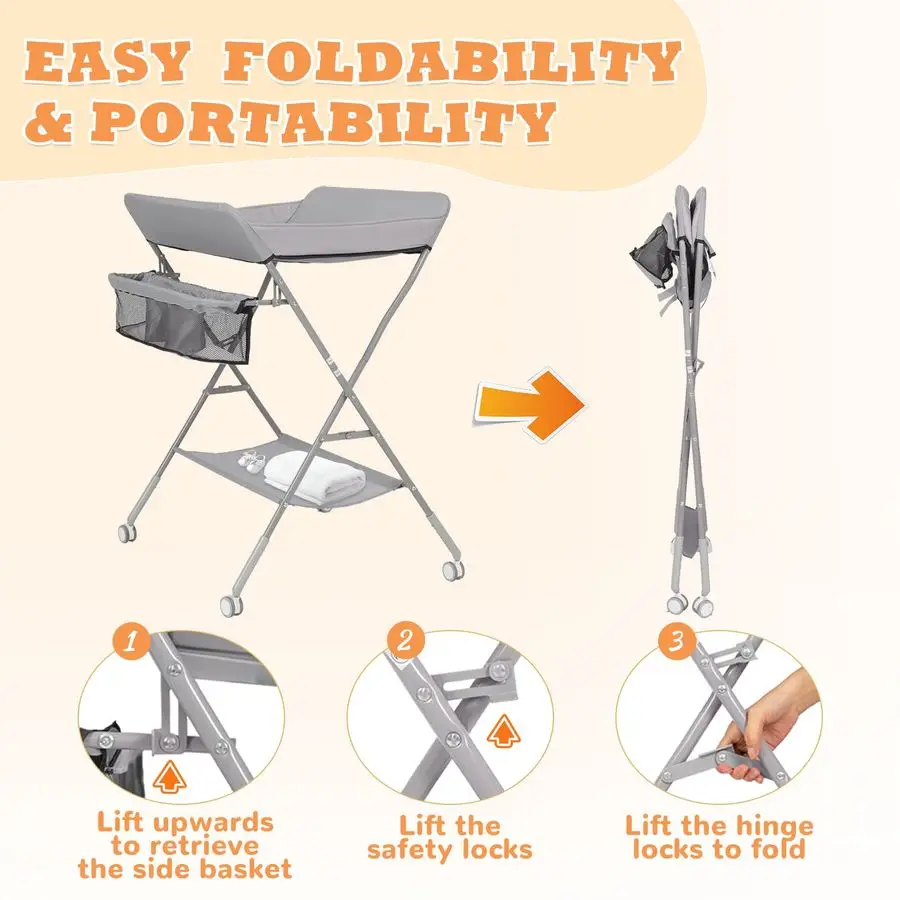 EASY FOLDABILITY & PORTABILITY

1
Lift upwards to retrieve the side basket

2
Lift the safety locks

3
Lift the hinge locks to fold