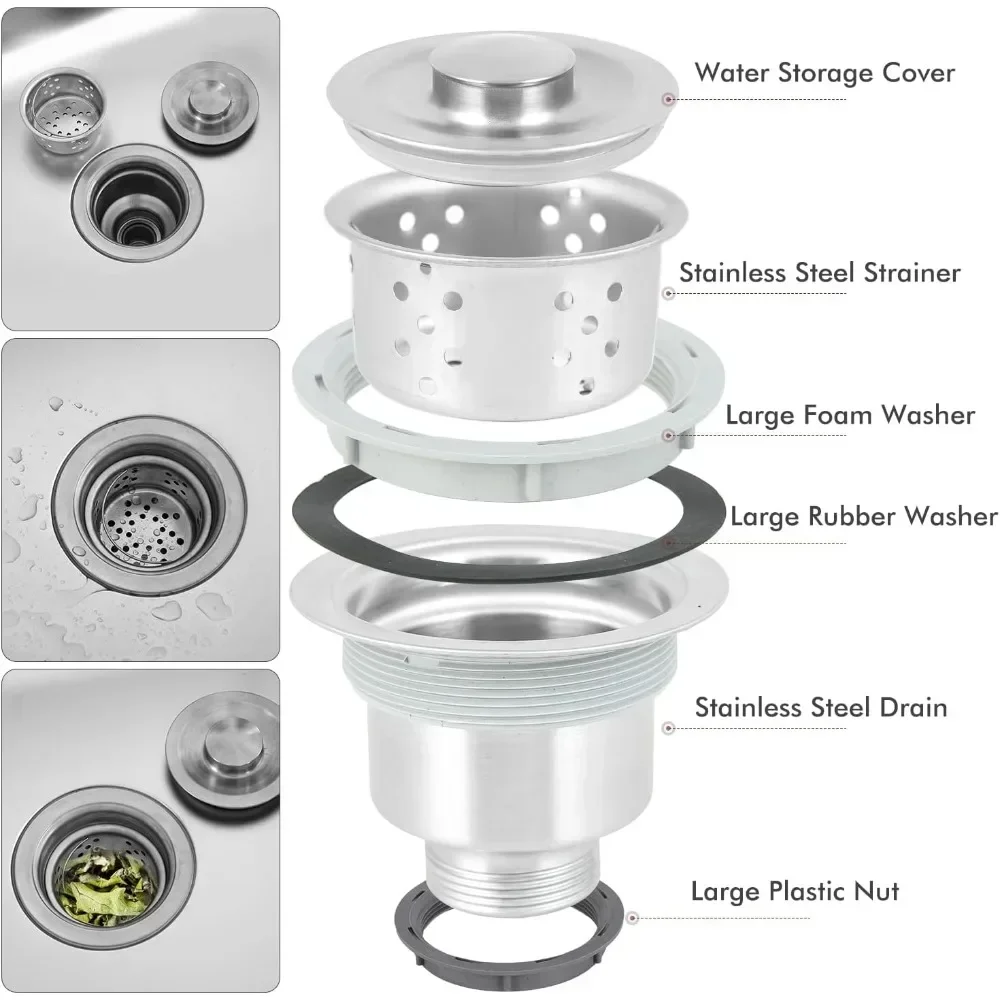 Water Storage Cover

Stainless Steel Strainer

Large Foam Washer

Large Rubber Washer

Stainless Steel Drain

Large Plastic Nut