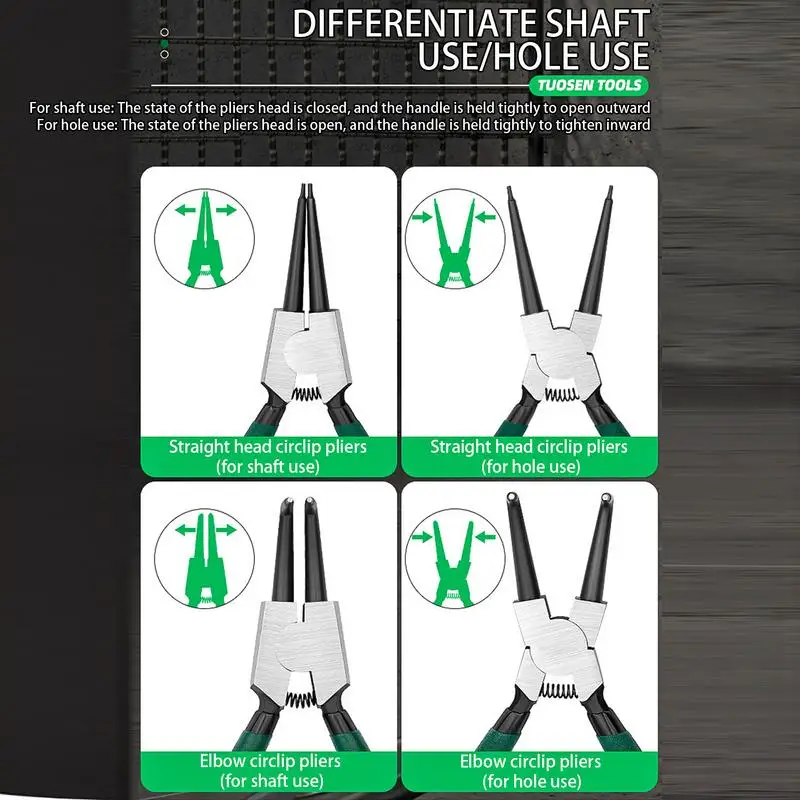 DIFFERENTIATE SHAFT USE/HOLE USE

TUOSEN TOOLS

For shaft use: The state of the pliers head is closed, and the handle is held tightly to open outward
For hole use: The state of the pliers head is open, and the handle is held tightly to tighten inward

Straight head circlip pliers (for shaft use)

Straight head circlip pliers (for hole use)

Elbow circlip pliers (for shaft use)

Elbow circlip pliers (for hole use)