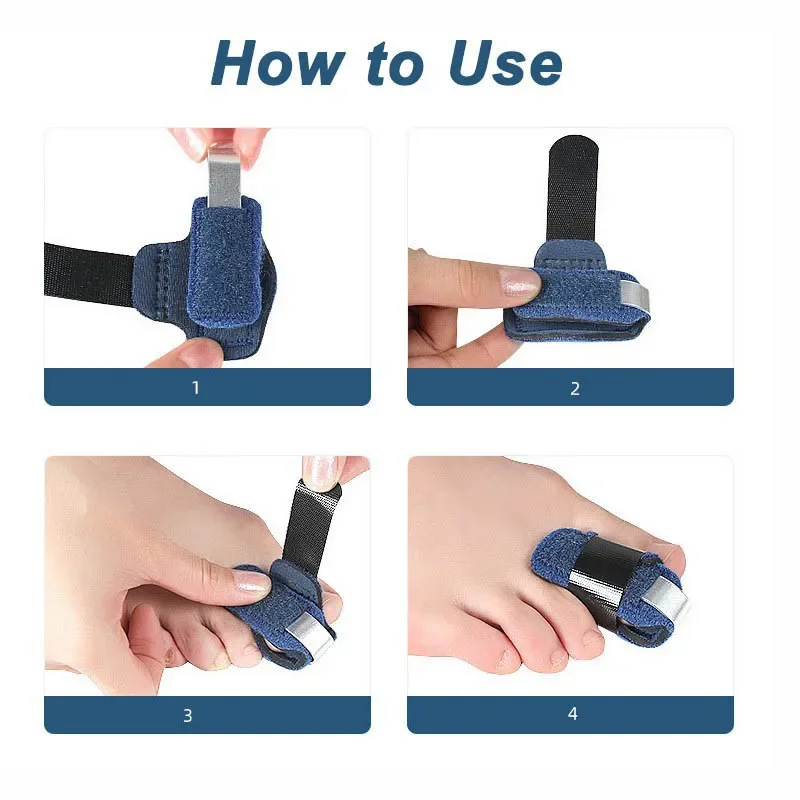 How to Use

1

2

3

4