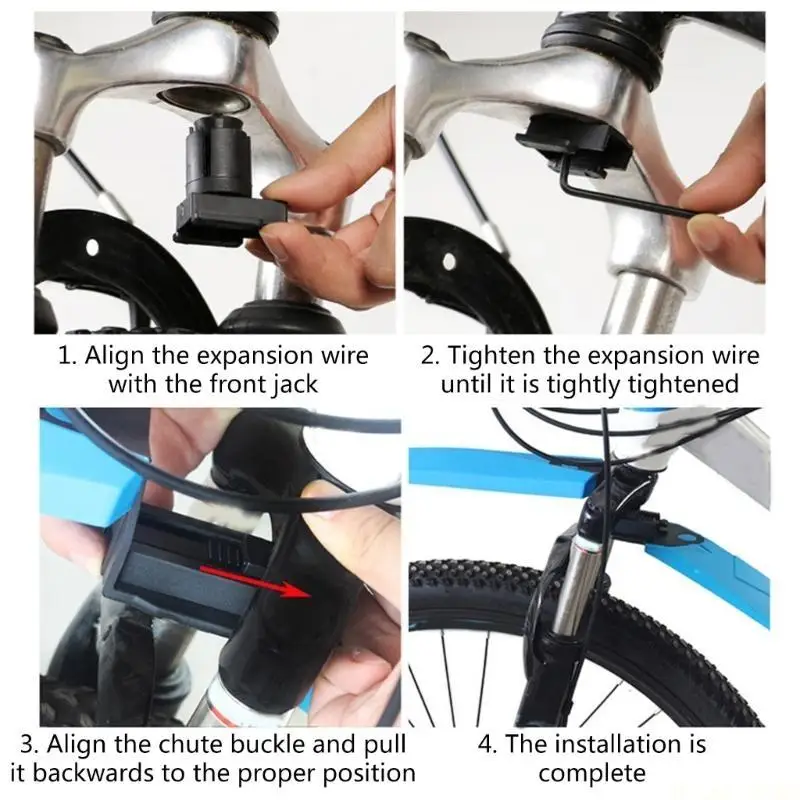 1. Align the expansion wire with the front jack

2. Tighten the expansion wire until it is tightly tightened

3. Align the chute buckle and pull it backwards to the proper position

4. The installation is complete