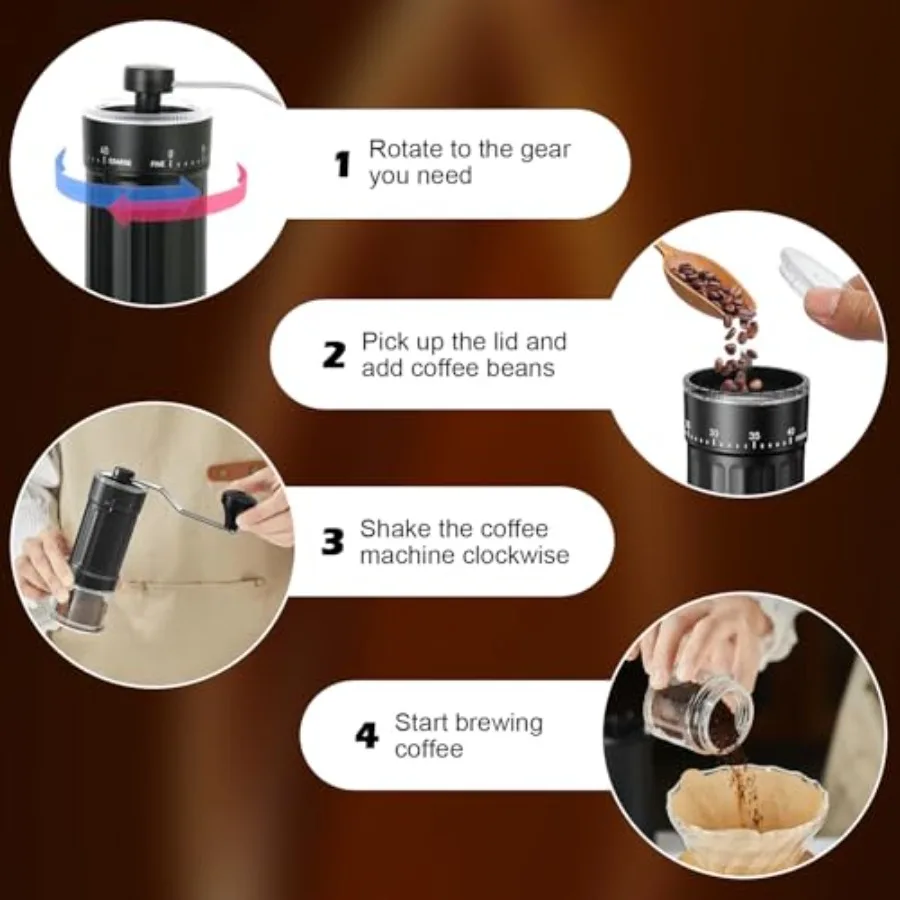 1 Rotate to the gear you need

2 Pick up the lid and add coffee beans

3 Shake the coffee machine clockwise

4 Start brewing coffee