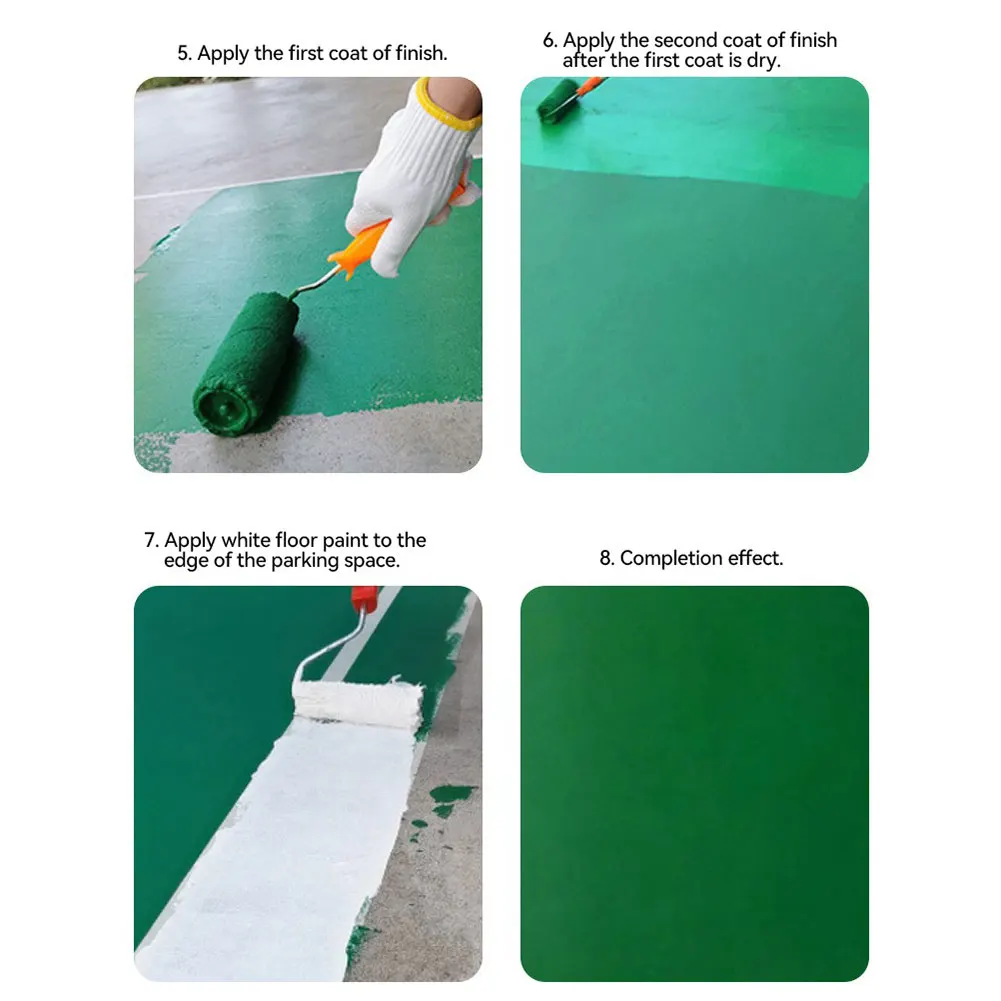 5. Apply the first coat of finish.

6. Apply the second coat of finish after the first coat is dry.

7. Apply white floor paint to the edge of the parking space.

8. Completion effect.