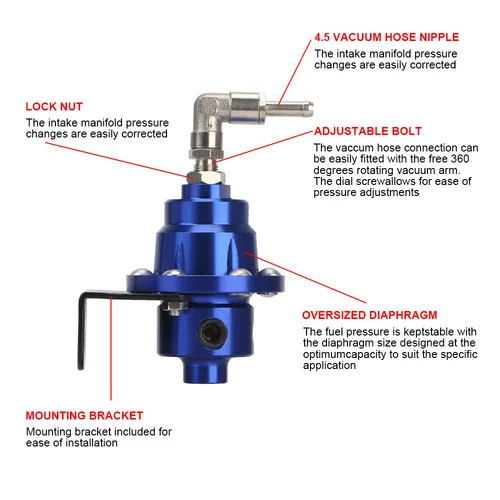 4.5 VACUUM HOSE NIPPLE
The intake manifold pressure changes are easily corrected

LOCK NUT
The intake manifold pressure changes are easily corrected

ADJUSTABLE BOLT
The vaccum hose connection can be easily fitted with the free 360 degrees rotating vacuum arm. The dial screwallows for ease of pressure adjustments

OVERSIZED DIAPHRAGM
The fuel pressure is keptstable with the diaphragm size designed at the optimumcapacity to suit the specific application

MOUNTING BRACKET
Mounting bracket included for ease of installation