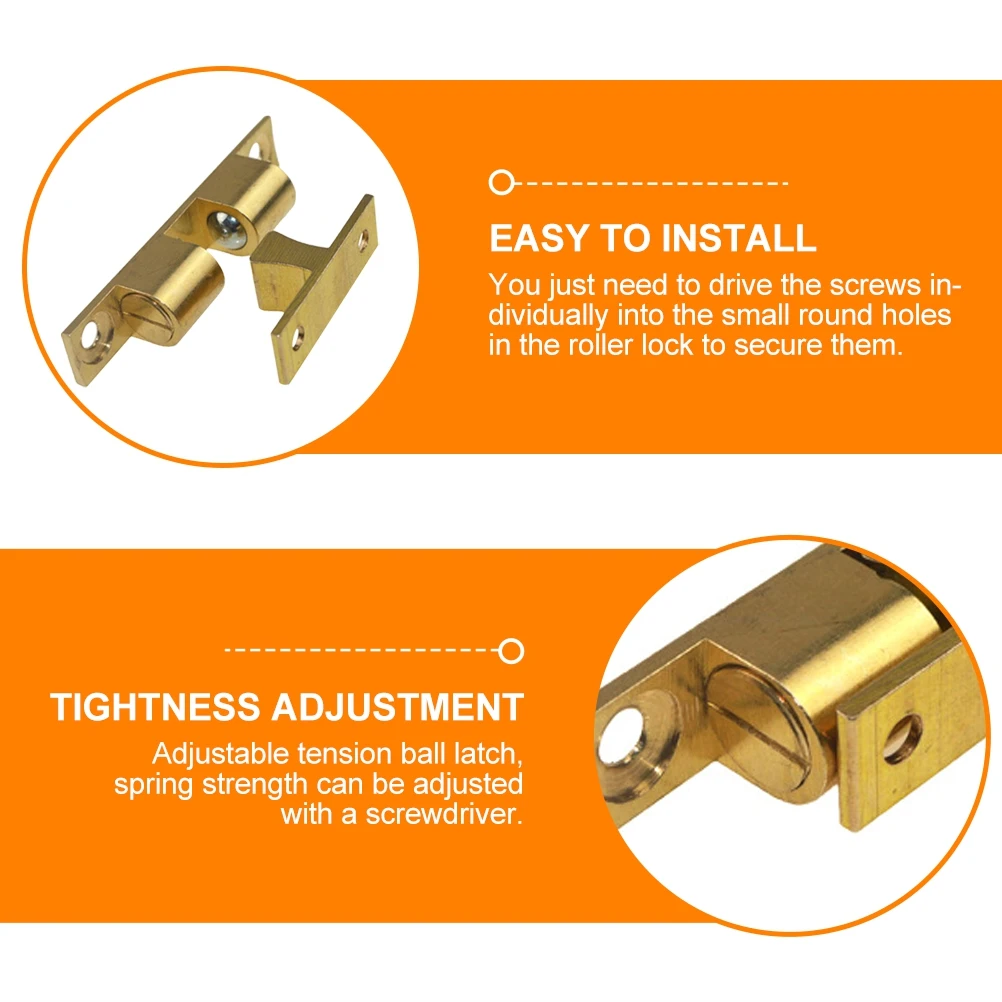 EASY TO INSTALL

You just need to drive the screws individually into the small round holes in the roller lock to secure them.

TIGHTNESS ADJUSTMENT

Adjustable tension ball latch, spring strength can be adjusted with a screwdriver.