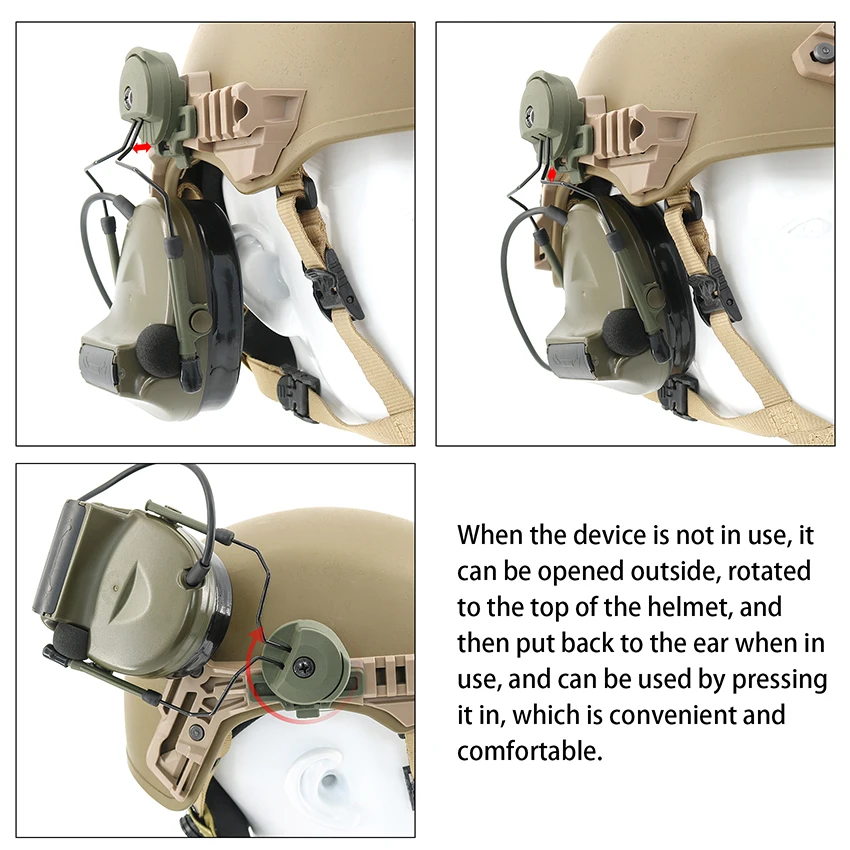 When the device is not in use, it can be opened outside, rotated to the top of the helmet, and then put back to the ear when in use, and can be used by pressing it in, which is convenient and comfortable.