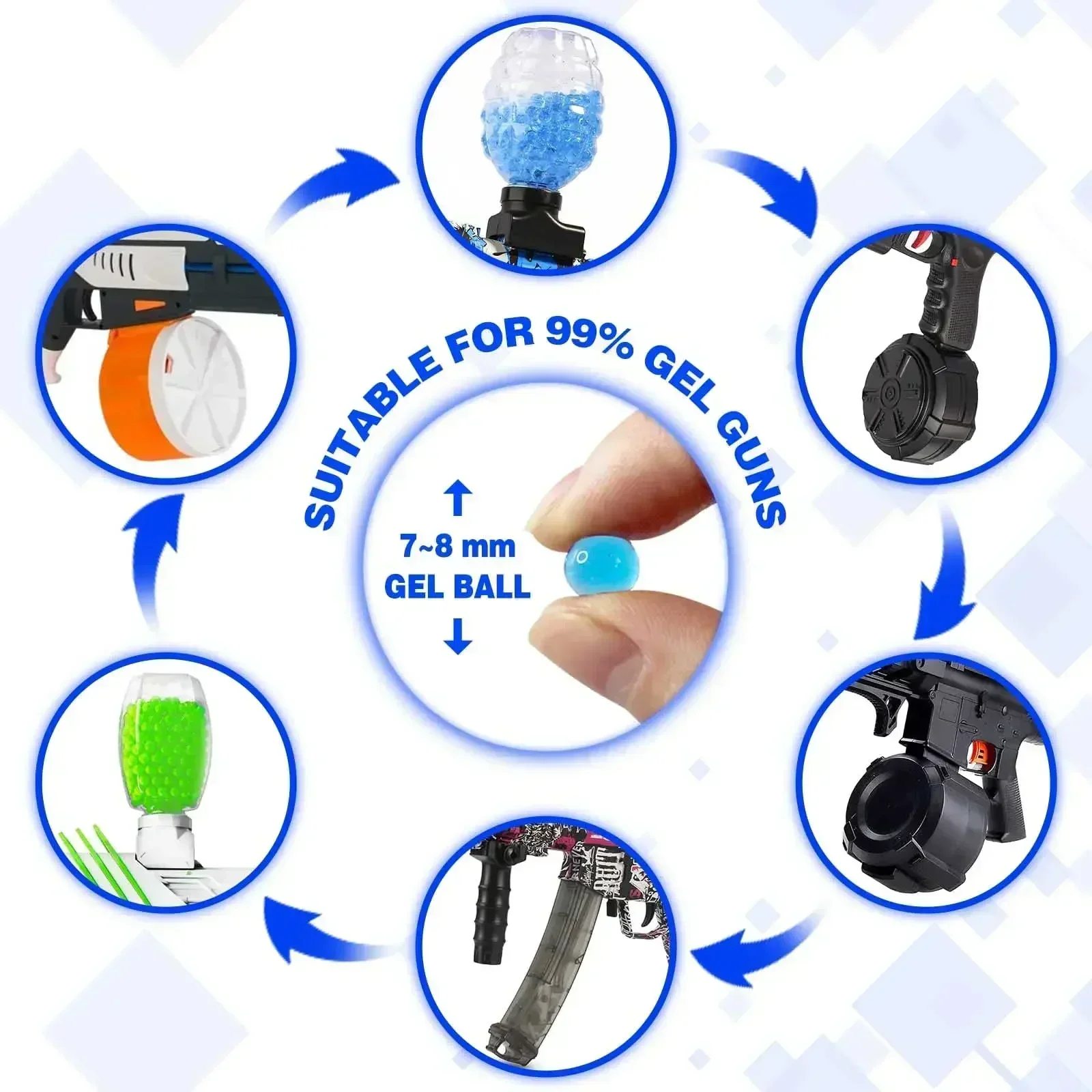 SUITABLE FOR 99% GEL GUNS

7~8 mm
GEL BALL