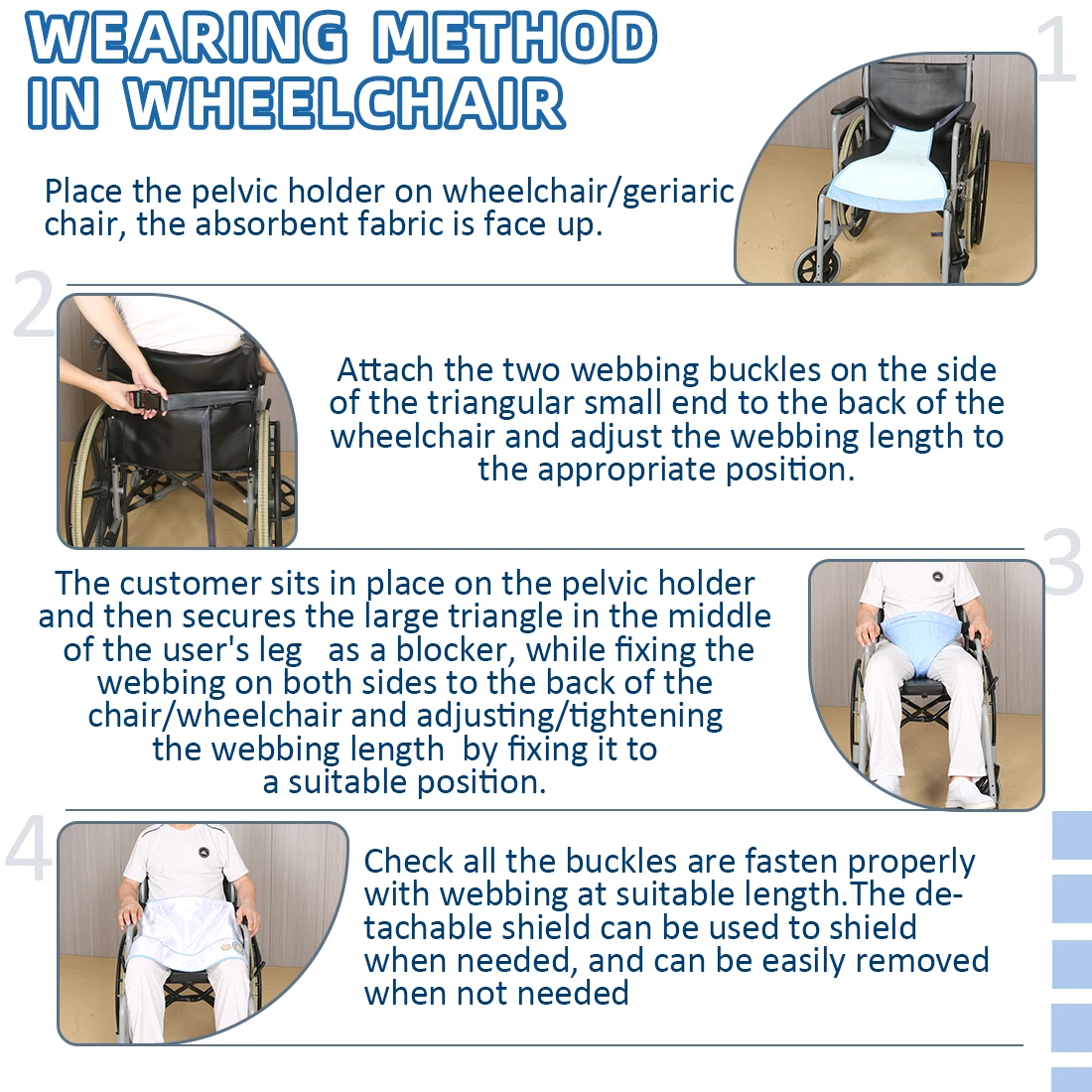 WEARING METHOD IN WHEELCHAIR

1

Place the pelvic holder on wheelchair/geriaric chair, the absorbent fabric is face up.

2

Attach the two webbing buckles on the side of the triangular small end to the back of the wheelchair and adjust the webbing length to the appropriate position.

3

The customer sits in place on the pelvic holder and then secures the large triangle in the middle of the user's leg as a blocker, while fixing the webbing on both sides to the back of the chair/wheelchair and adjusting/tightening the webbing length by fixing it to a suitable position.

4

Check all the buckles are fasten properly with webbing at suitable length.The detachable shield can be used to shield when needed, and can be easily removed when not needed