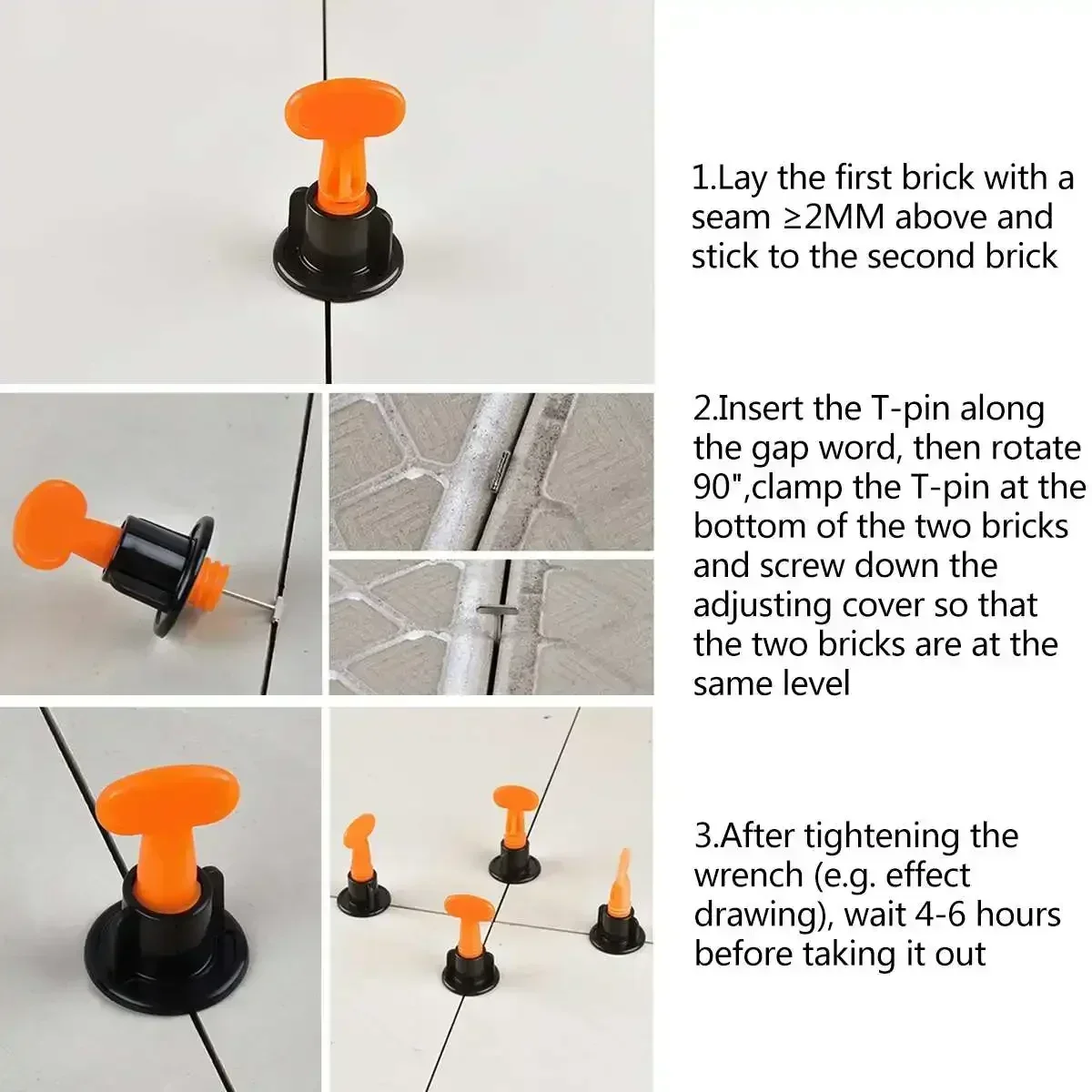 1.Lay the first brick with a seam ≥2MM above and stick to the second brick

2.Insert the T-pin along the gap word, then rotate 90",clamp the T-pin at the bottom of the two bricks and screw down the adjusting cover so that the two bricks are at the same level

3.After tightening the wrench (e.g. effect drawing), wait 4-6 hours before taking it out