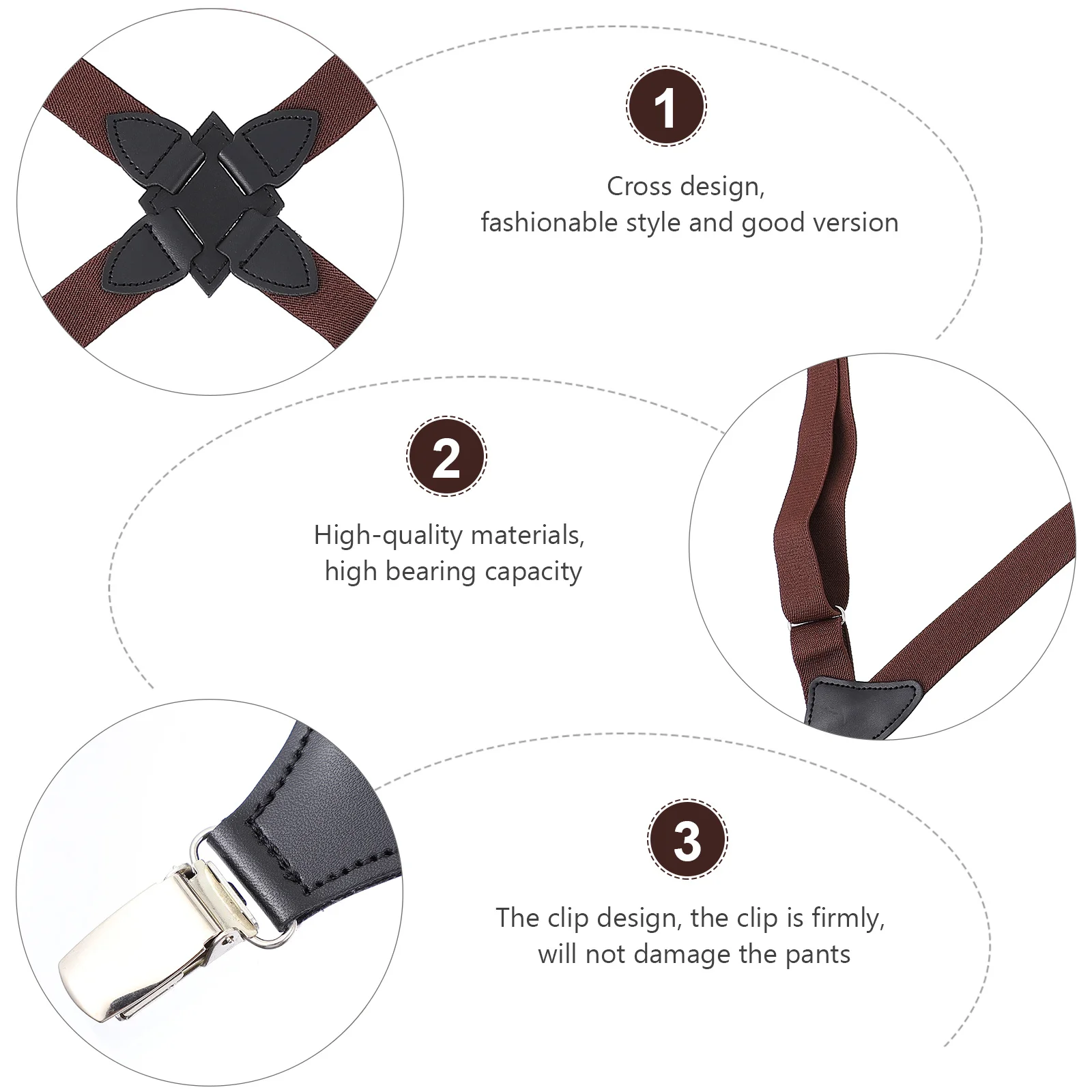 1

Cross design,
fashionable style and good version

2

High-quality materials,
high bearing capacity

3

The clip design, the clip is firmly,
will not damage the pants