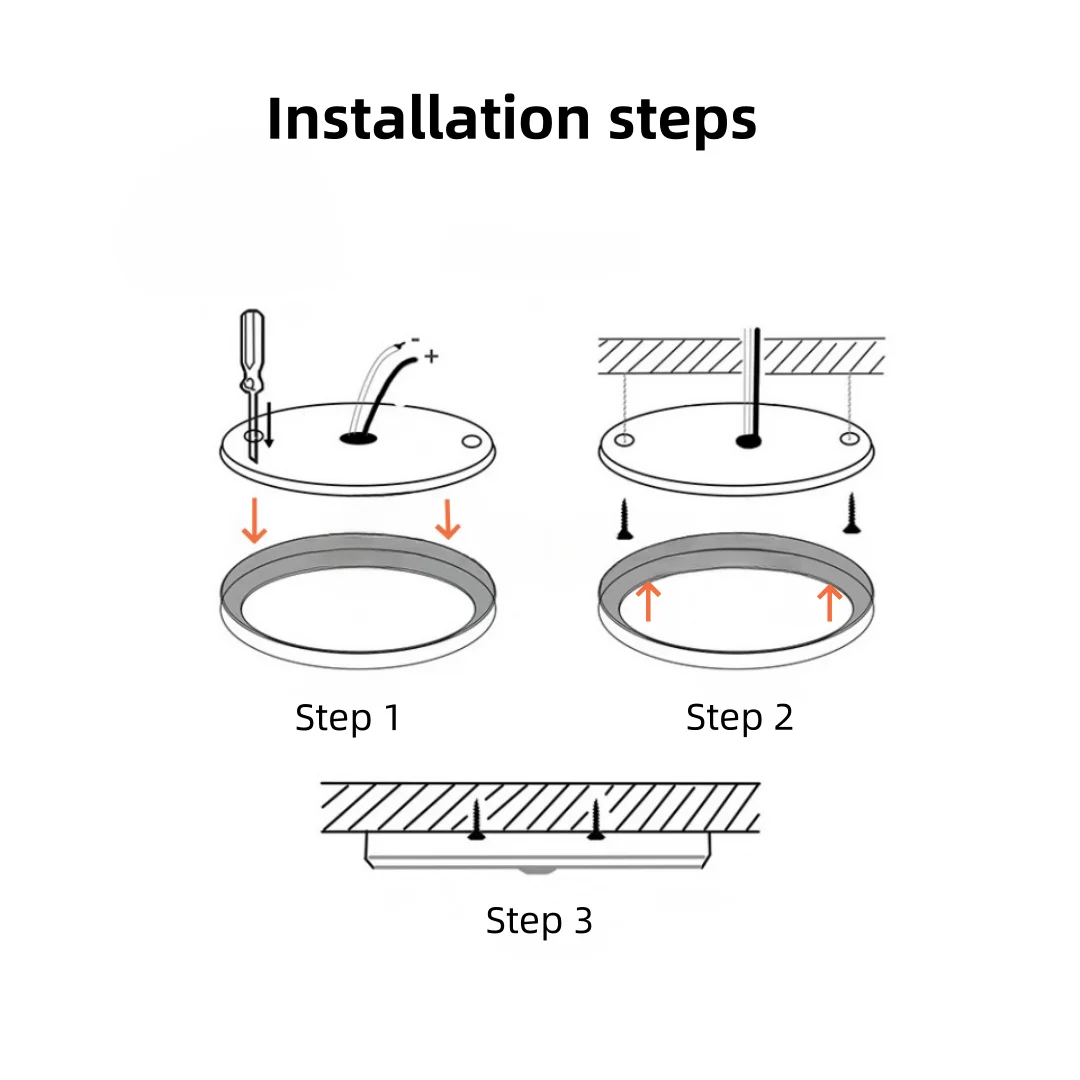 Installation steps

-
+

Step 1

Step 2

Step 3