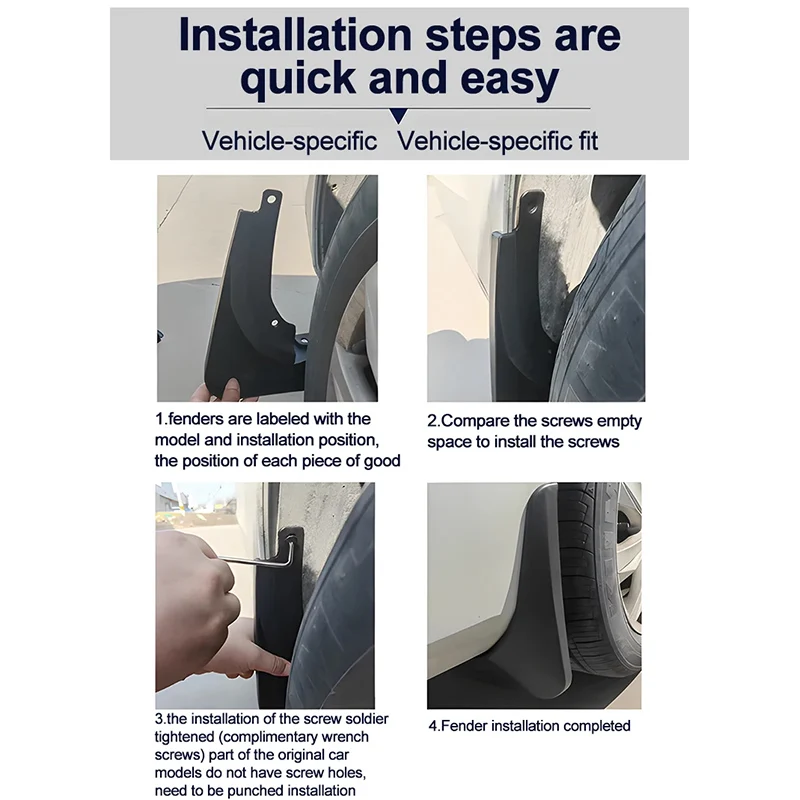 Installation steps are quick and easy

Vehicle-specific Vehicle-specific fit

1.fenders are labeled with the model and installation position, the position of each piece of good

2.Compare the screws empty space to install the screws

3.the installation of the screw soldier tightened (complimentary wrench screws) part of the original car models do not have screw holes, need to be punched installation

4.Fender installation completed