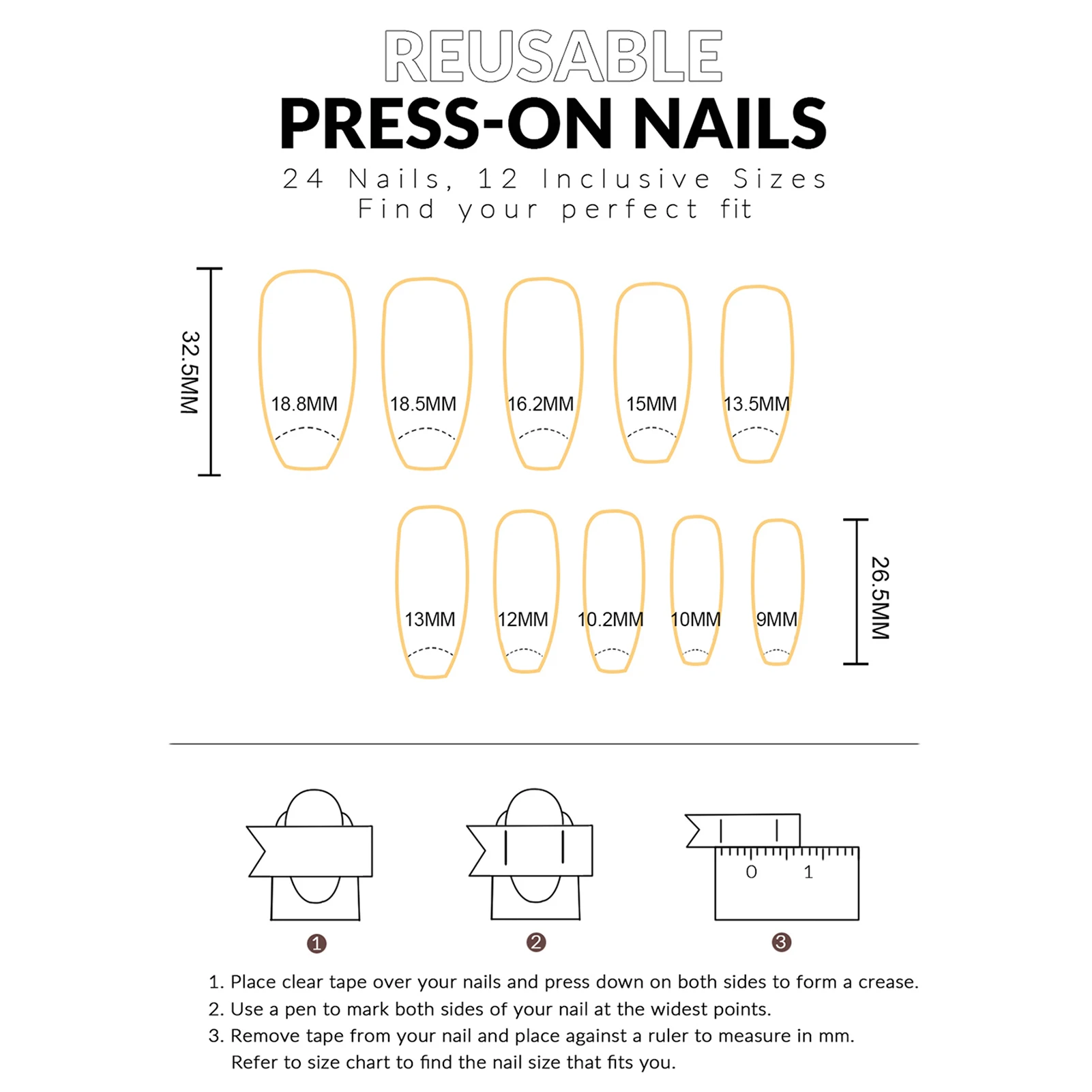 REUSABLE
PRESS-ON NAILS
24 Nails, 12 Inclusive Sizes
Find your perfect fit

32.5MM

18.8MM 18.5MM 16.2MM 15MM 13.5MM

13MM 12MM 10.2MM 10MM 9MM

26.5MM

0 1

❶ ❷ ❸

1. Place clear tape over your nails and press down on both sides to form a crease.
2. Use a pen to mark both sides of your nail at the widest points.
3. Remove tape from your nail and place against a ruler to measure in mm. Refer to size chart to find the nail size that fits you.