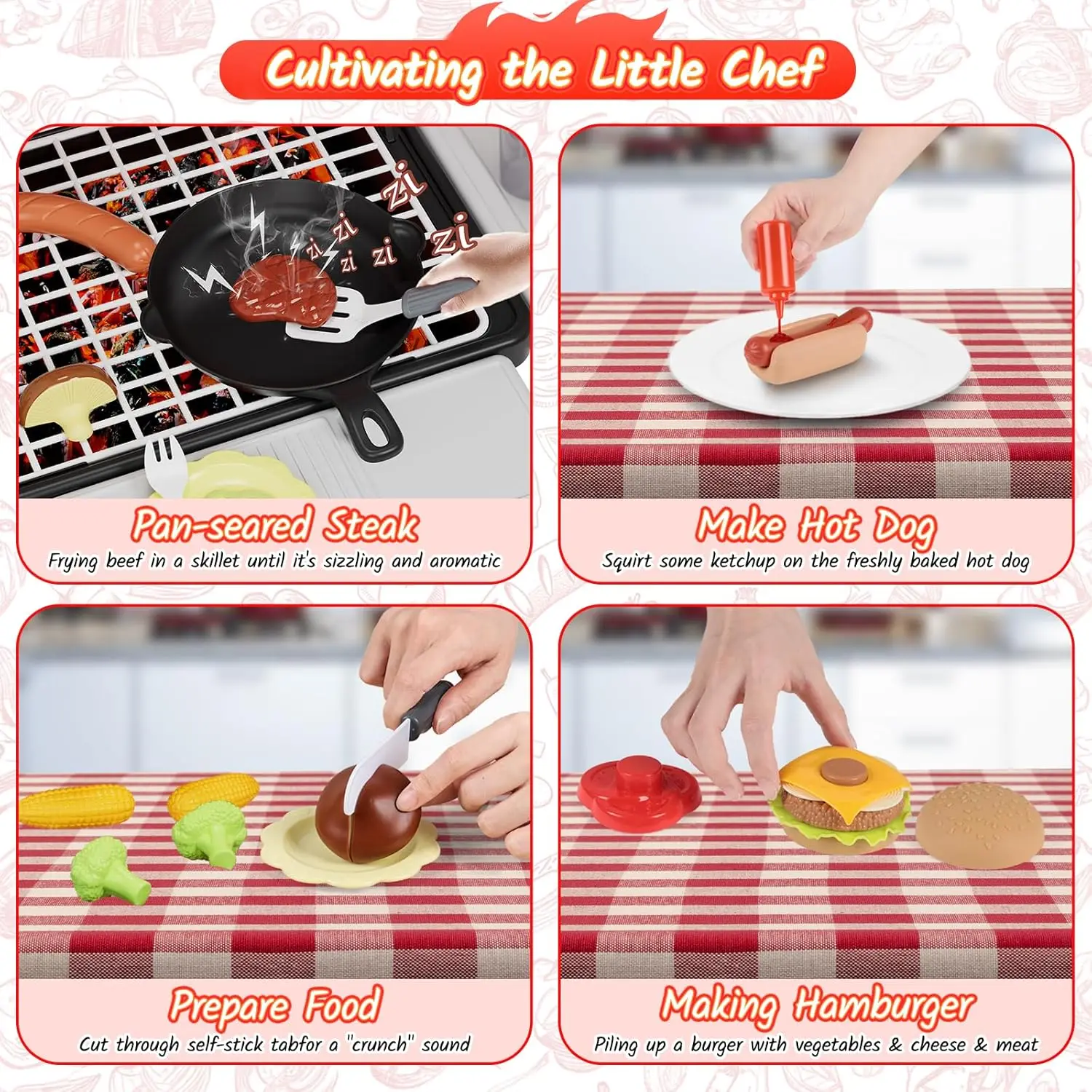 Cultivating the Little Chef

zi zi zi zi zi zi

Pan-seared Steak
Frying beef in a skillet until it's sizzling and aromatic

Make Hot Dog
Squirt some ketchup on the freshly baked hot dog

Prepare Food
Cut through self-stick tabfor a "crunch" sound

Making Hamburger
Piling up a burger with vegetables & cheese & meat