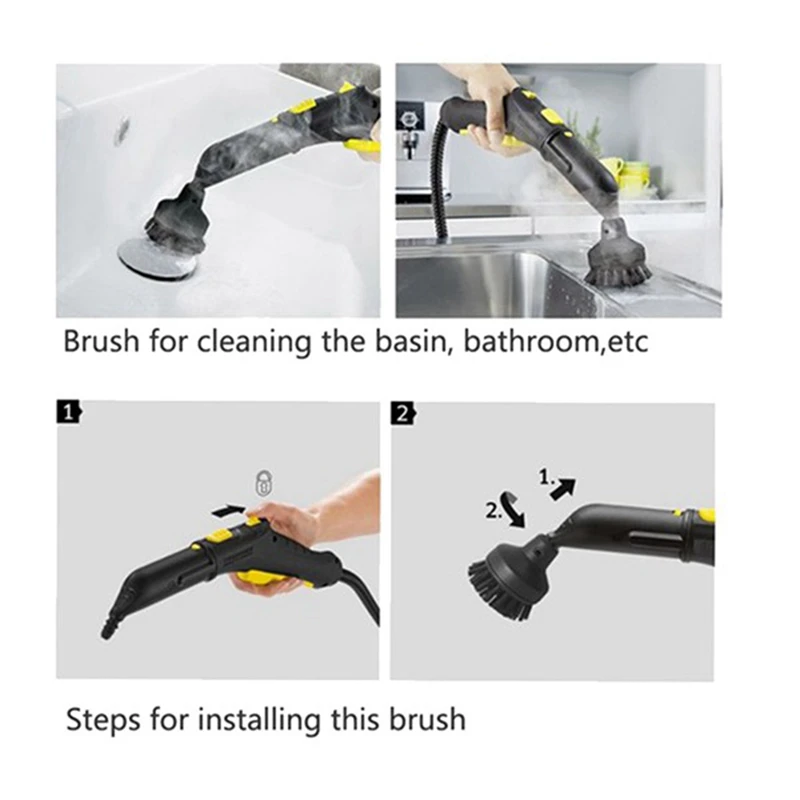 Brush for cleaning the basin, bathroom,etc

1

2

1.

2.

Steps for installing this brush