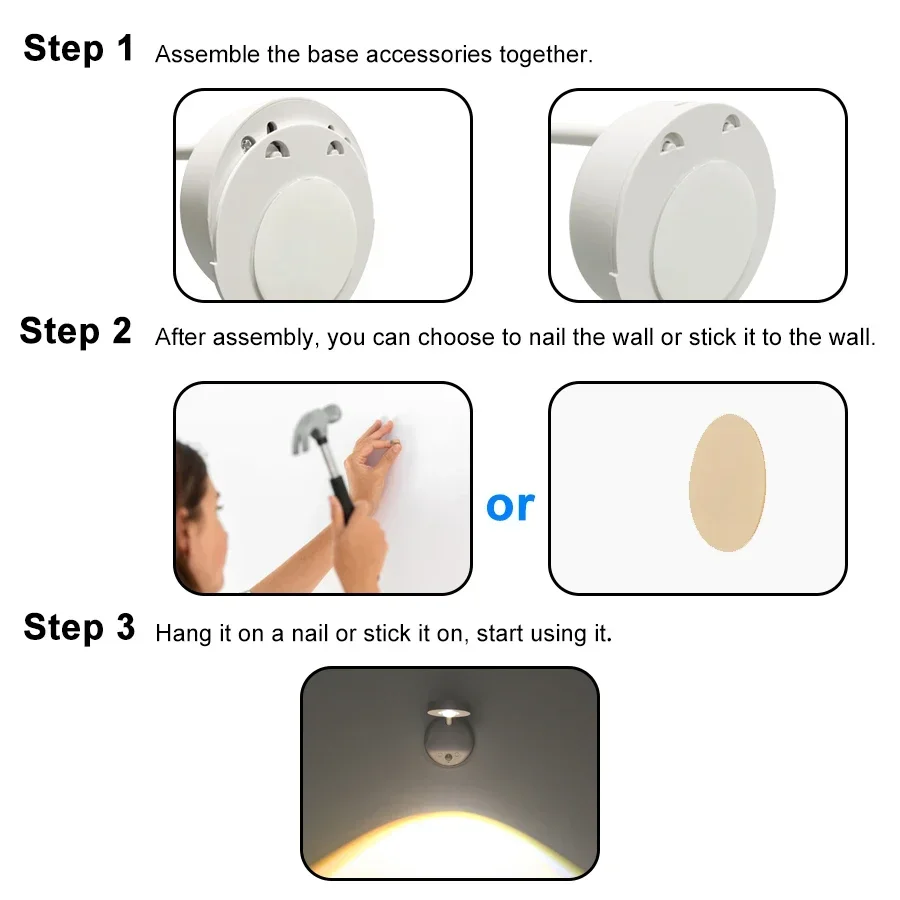 Step 1 Assemble the base accessories together.

Step 2 After assembly, you can choose to nail the wall or stick it to the wall.

or

Step 3 Hang it on a nail or stick it on, start using it.