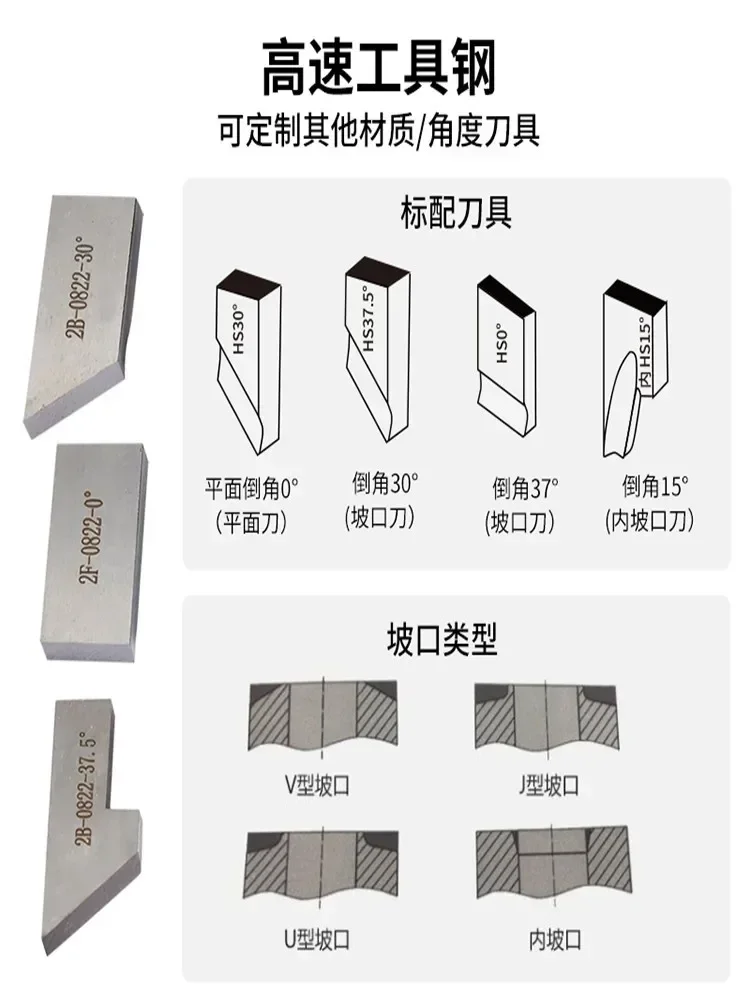 高速工具钢

可定制其他材质/角度刀具

2B-0822-30°

2F-0822-0°

2B-0822-37.5°

标配刀具

HS30°

HS37.5°

HS0°

内HS15°

平面倒角0°
(平面刀)

倒角30°
(坡口刀)

倒角37°
(坡口刀)

倒角15°
(内坡口刀)

坡口类型

V型坡口

J型坡口

U型坡口

内坡口