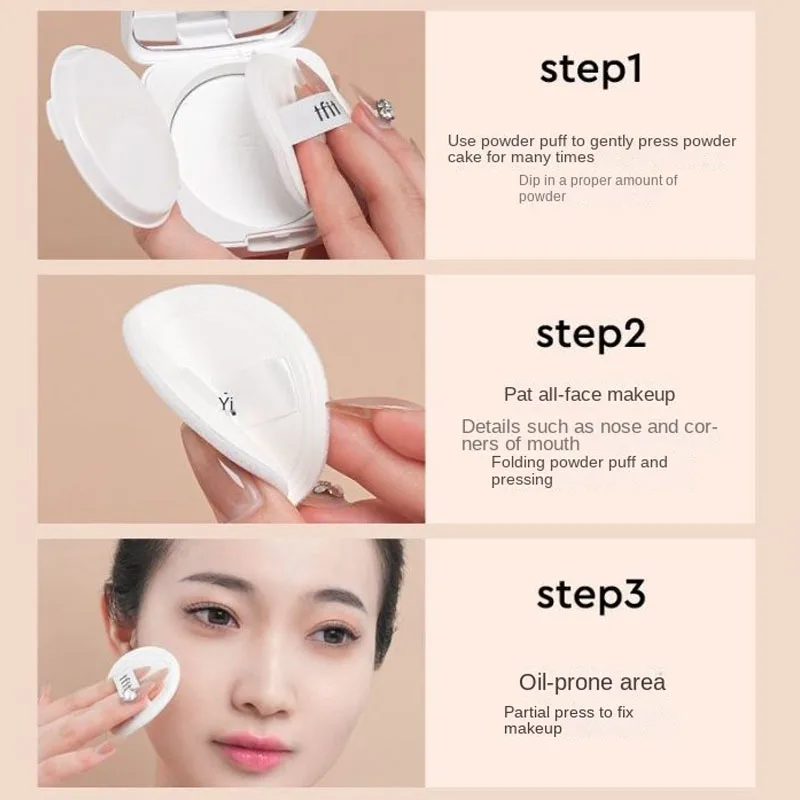 tfit

step1

Use powder puff to gently press powder cake for many times

Dip in a proper amount of powder

Yi

step2

Pat all-face makeup

Details such as nose and corners of mouth

Folding powder puff and pressing

tfit

step3

Oil-prone area

Partial press to fix makeup