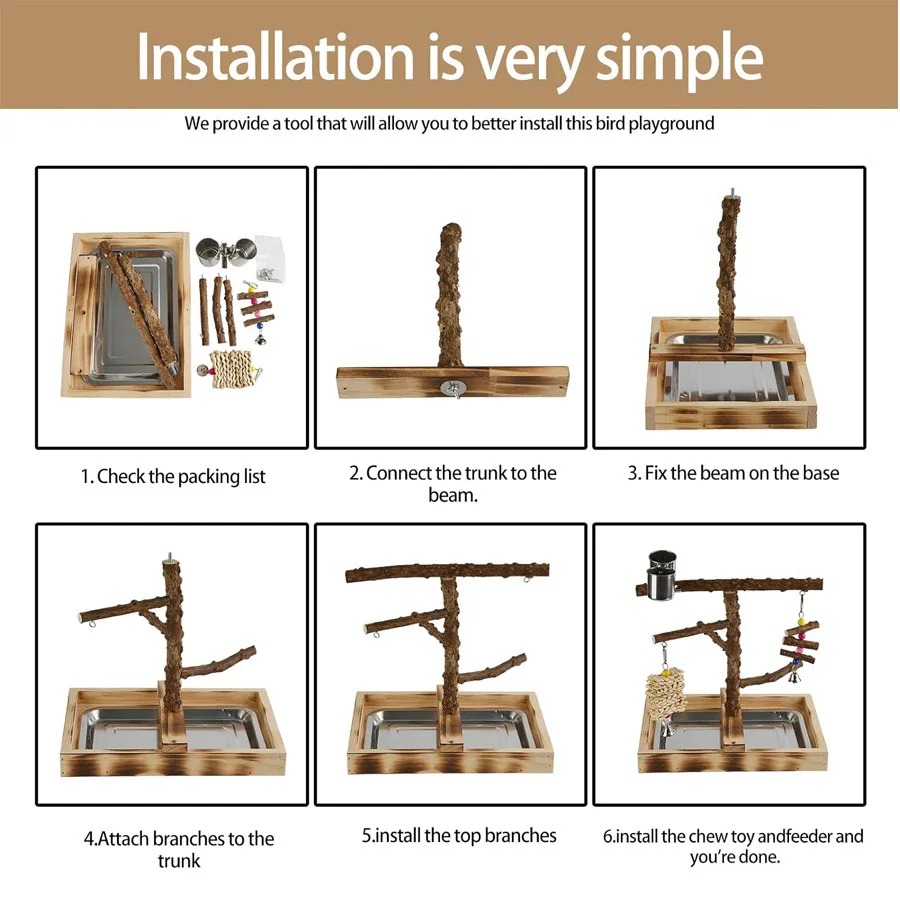 Installation is very simple

We provide a tool that will allow you to better install this bird playground

1. Check the packing list

2. Connect the trunk to the beam.

3. Fix the beam on the base

4.Attach branches to the trunk

5.install the top branches

6.install the chew toy andfeeder and you're done.