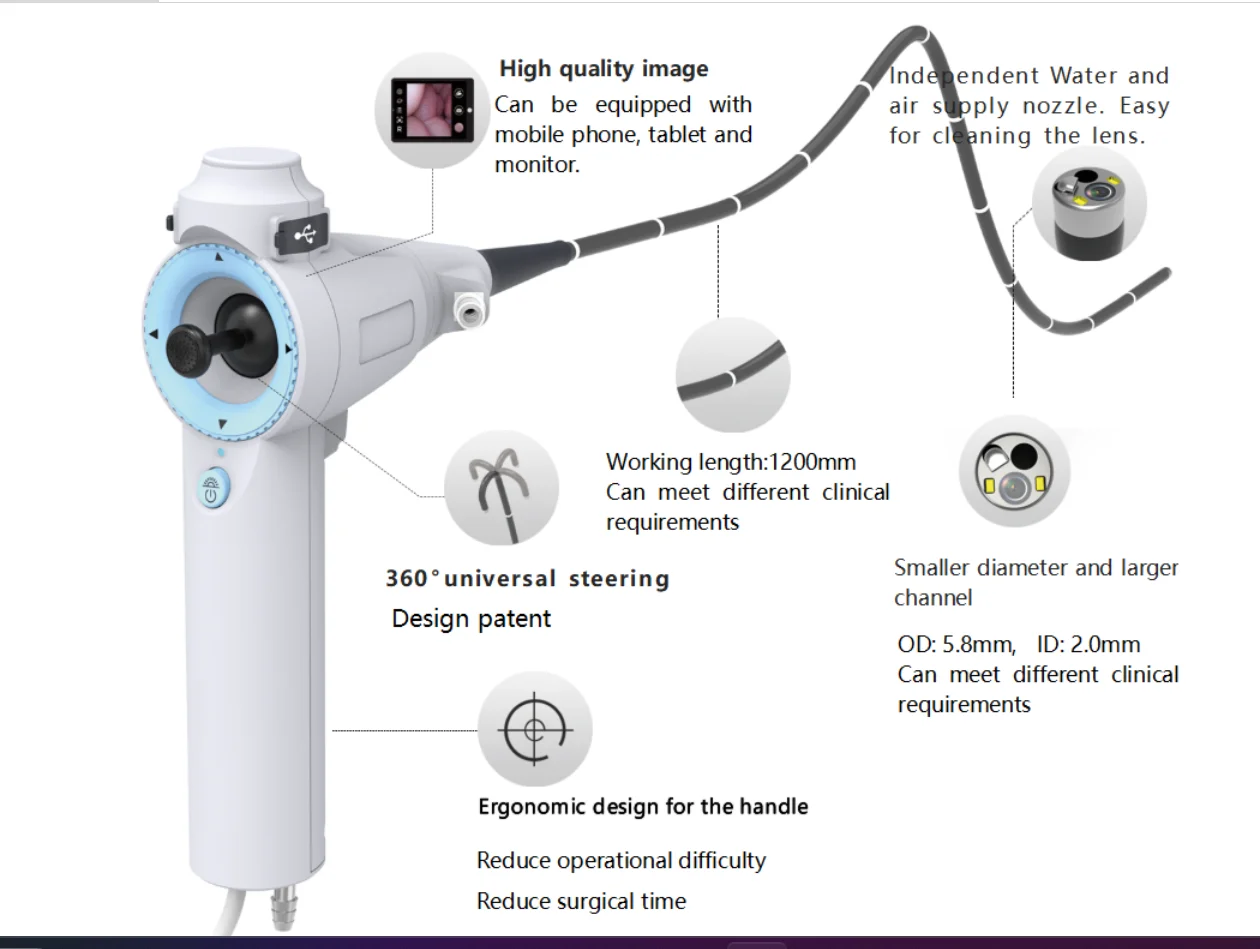 High quality image

Can be equipped with mobile phone, tablet and monitor.

Independent Water and air supply nozzle. Easy for cleaning the lens.

Working length:1200mm
Can meet different clinical requirements

360°universal steering

Design patent

Smaller diameter and larger channel

OD: 5.8mm, ID: 2.0mm
Can meet different clinical requirements

Ergonomic design for the handle

Reduce operational difficulty

Reduce surgical time